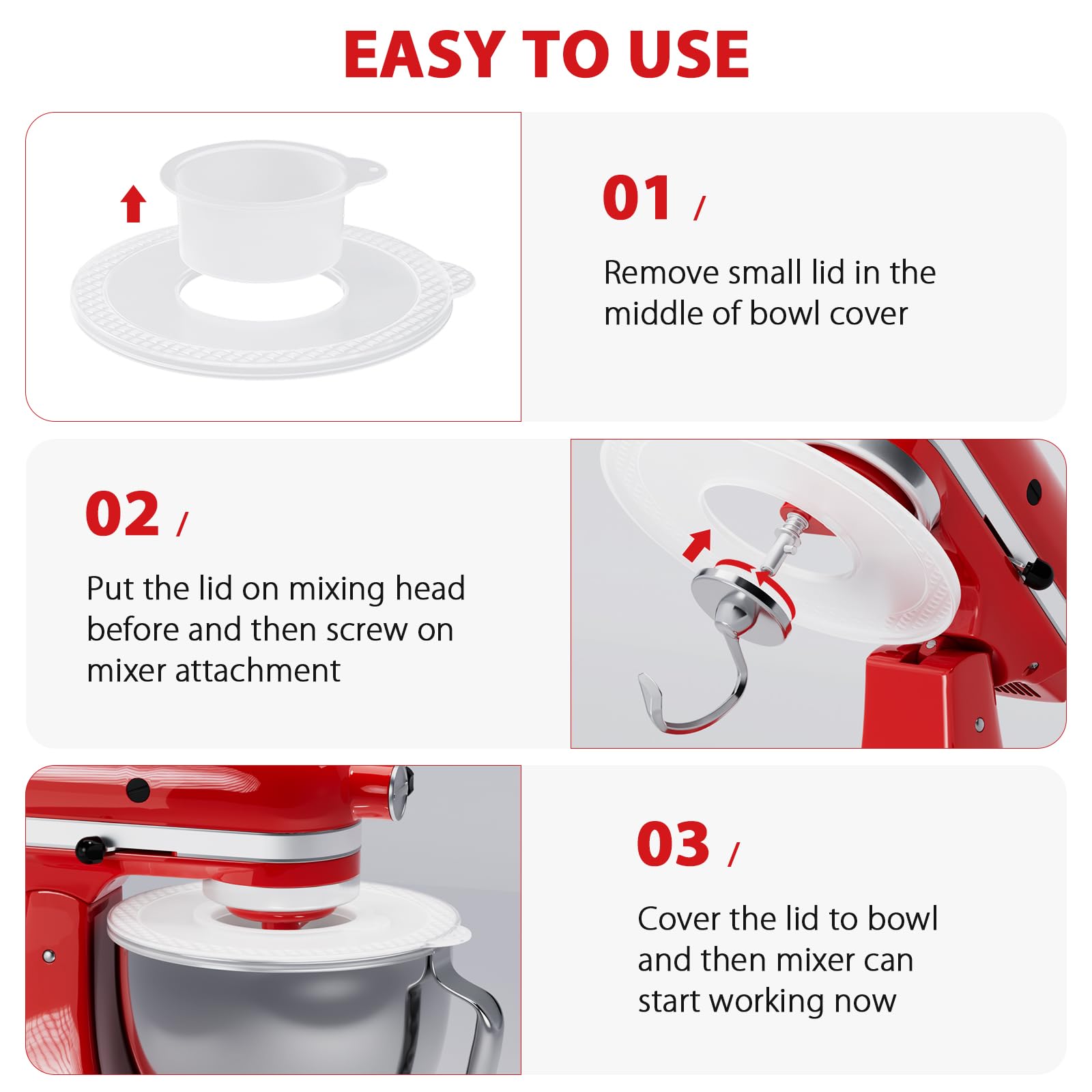 EASY TO USE

01 /

Remove small lid in the middle of bowl cover

02 /

Put the lid on mixing head before and then screw on mixer attachment

03 /

Cover the lid to bowl and then mixer can start working now