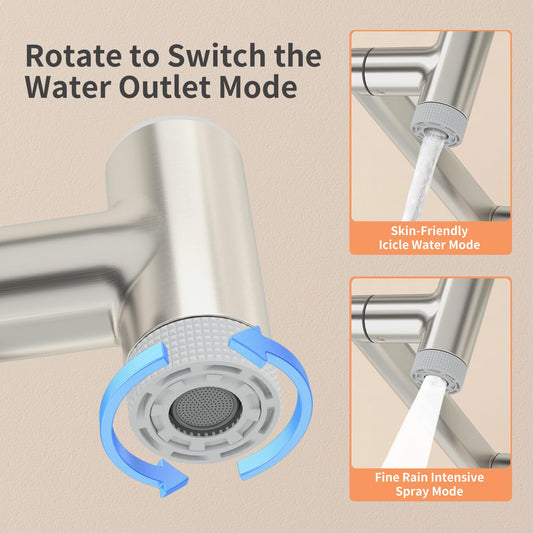 Rotate to Switch the Water Outlet Mode

Skin-Friendly Icicle Water Mode

Fine Rain Intensive Spray Mode