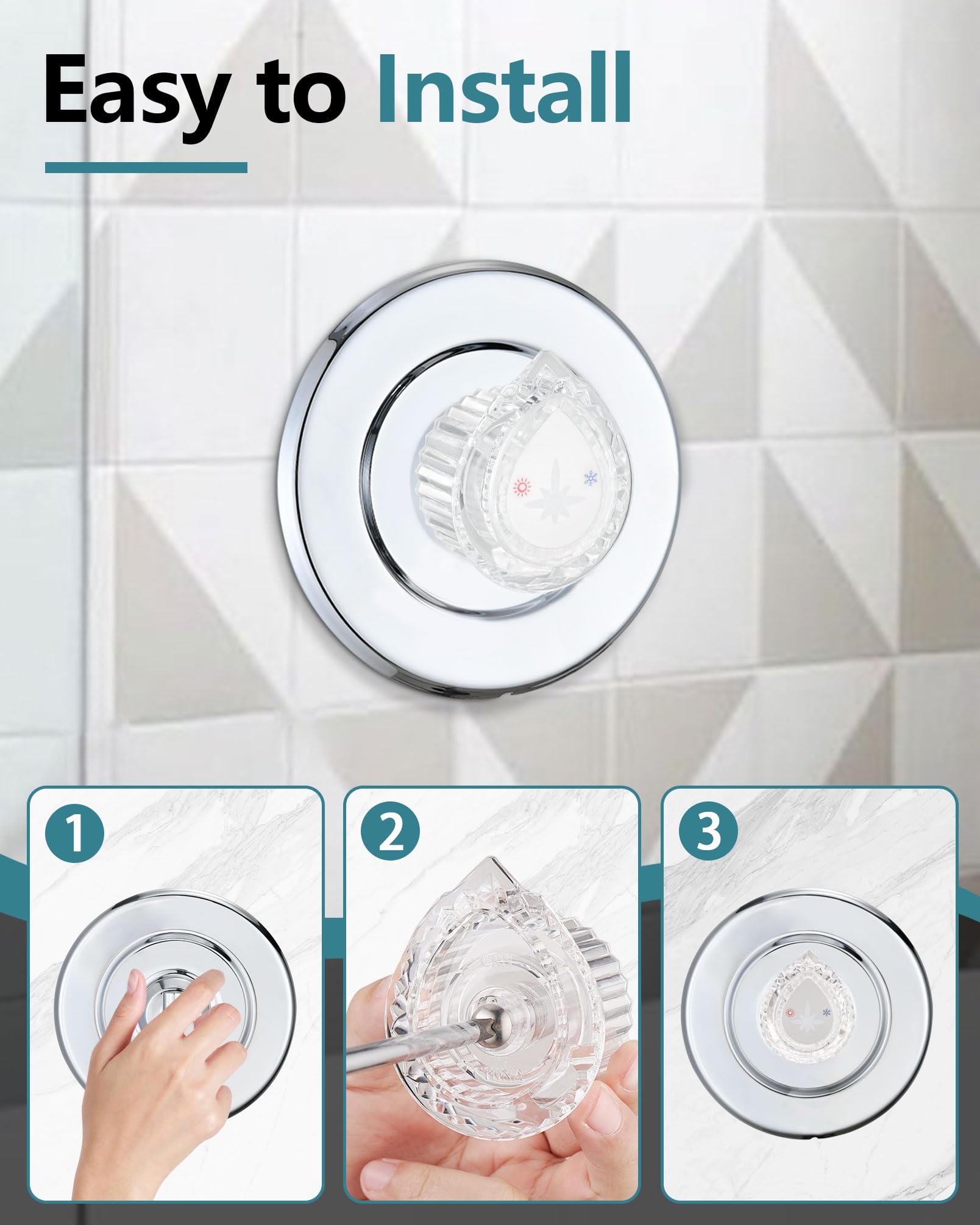 Easy to Install

1

2

3