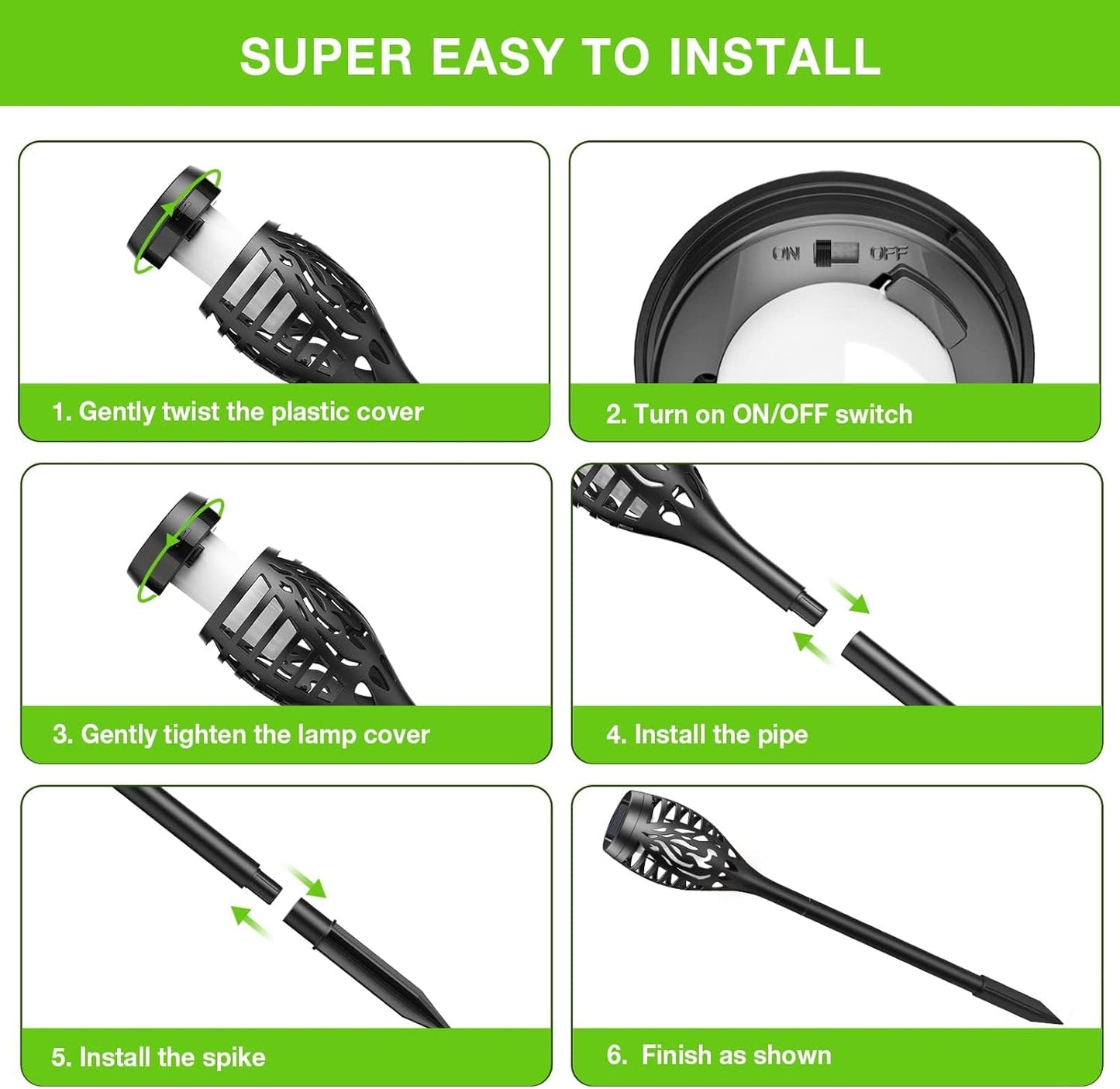 SUPER EASY TO INSTALL

1. Gently twist the plastic cover

ON OFF

2. Turn on ON/OFF switch

3. Gently tighten the lamp cover

4. Install the pipe

5. Install the spike

6. Finish as shown