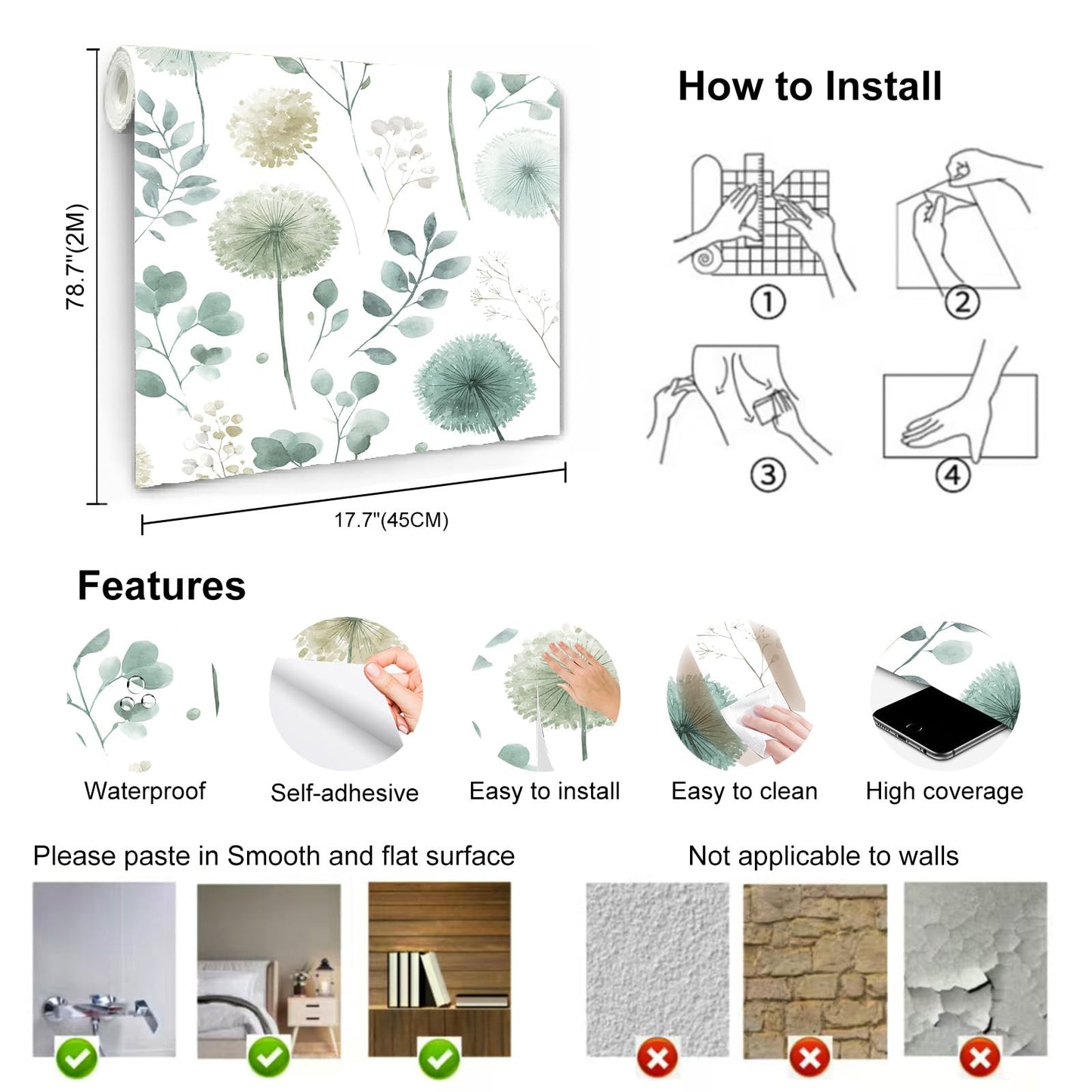 78.7"(2M)

17.7"(45CM)

How to Install

①

②

③

④

Features

Waterproof

Self-adhesive

Easy to install

Easy to clean

High coverage

Please paste in Smooth and flat surface

Not applicable to walls