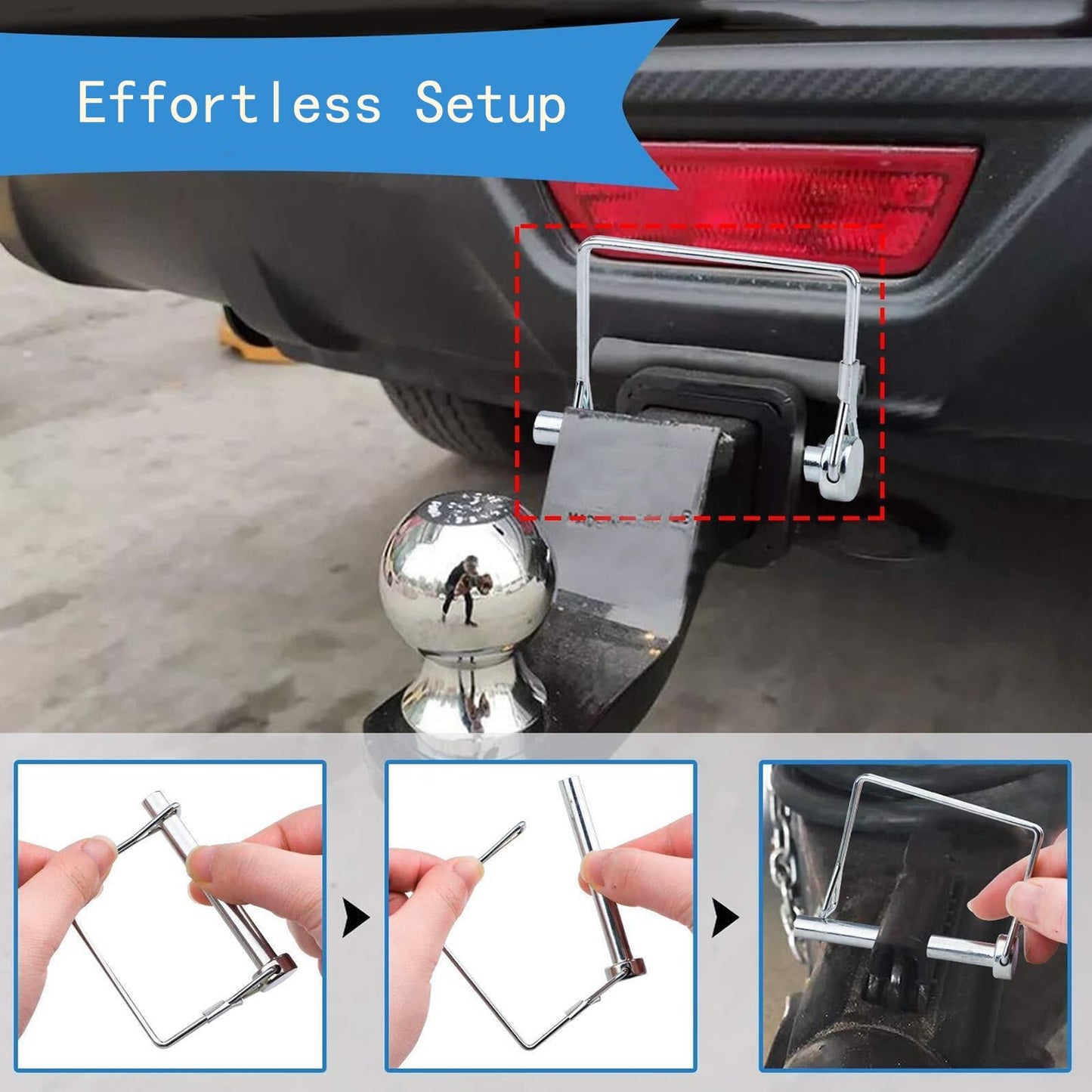 Effortless Setup