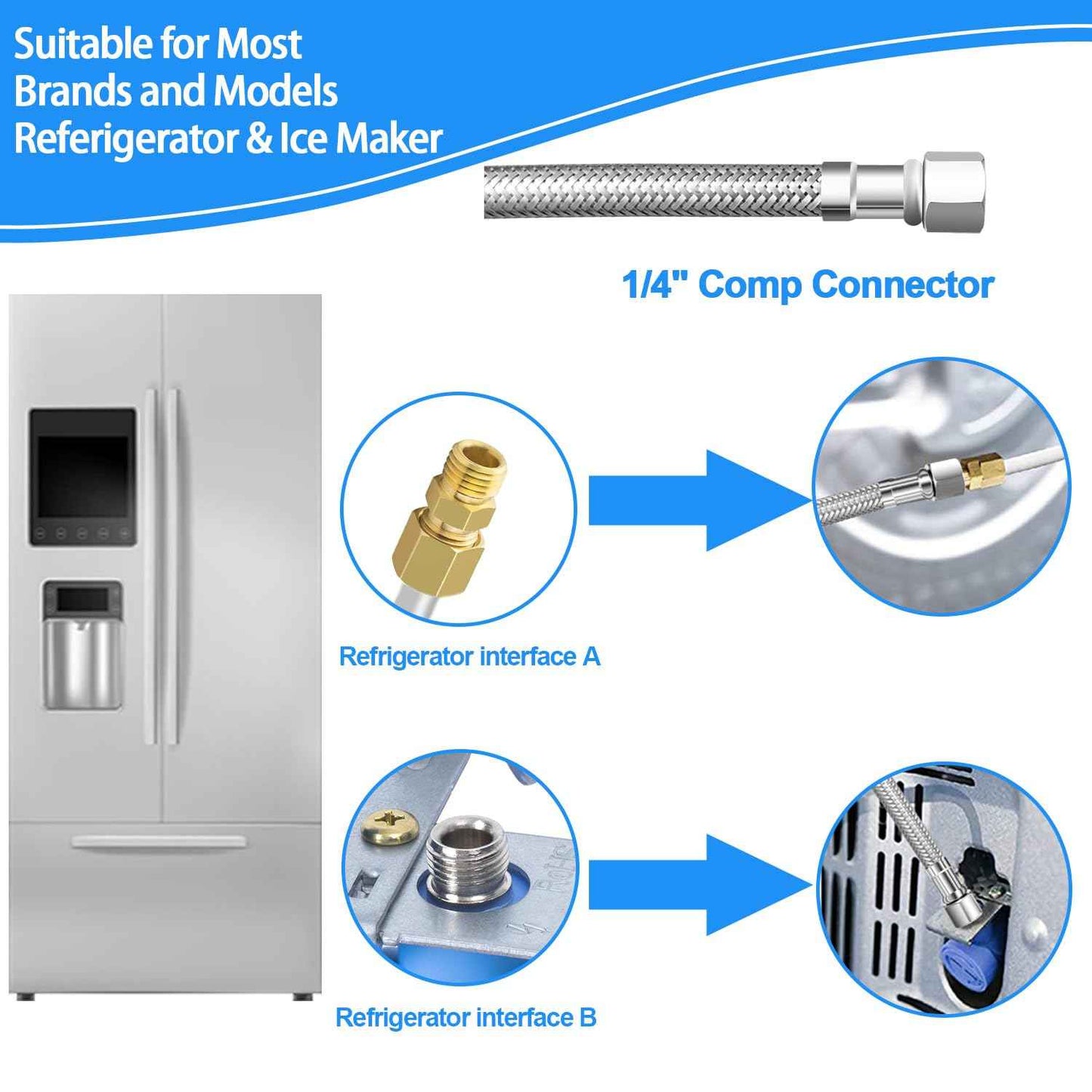 Suitable for Most Brands and Models Referigerator & Ice Maker

1/4" Comp Connector

Refrigerator interface A

RoHS

Refrigerator interface B