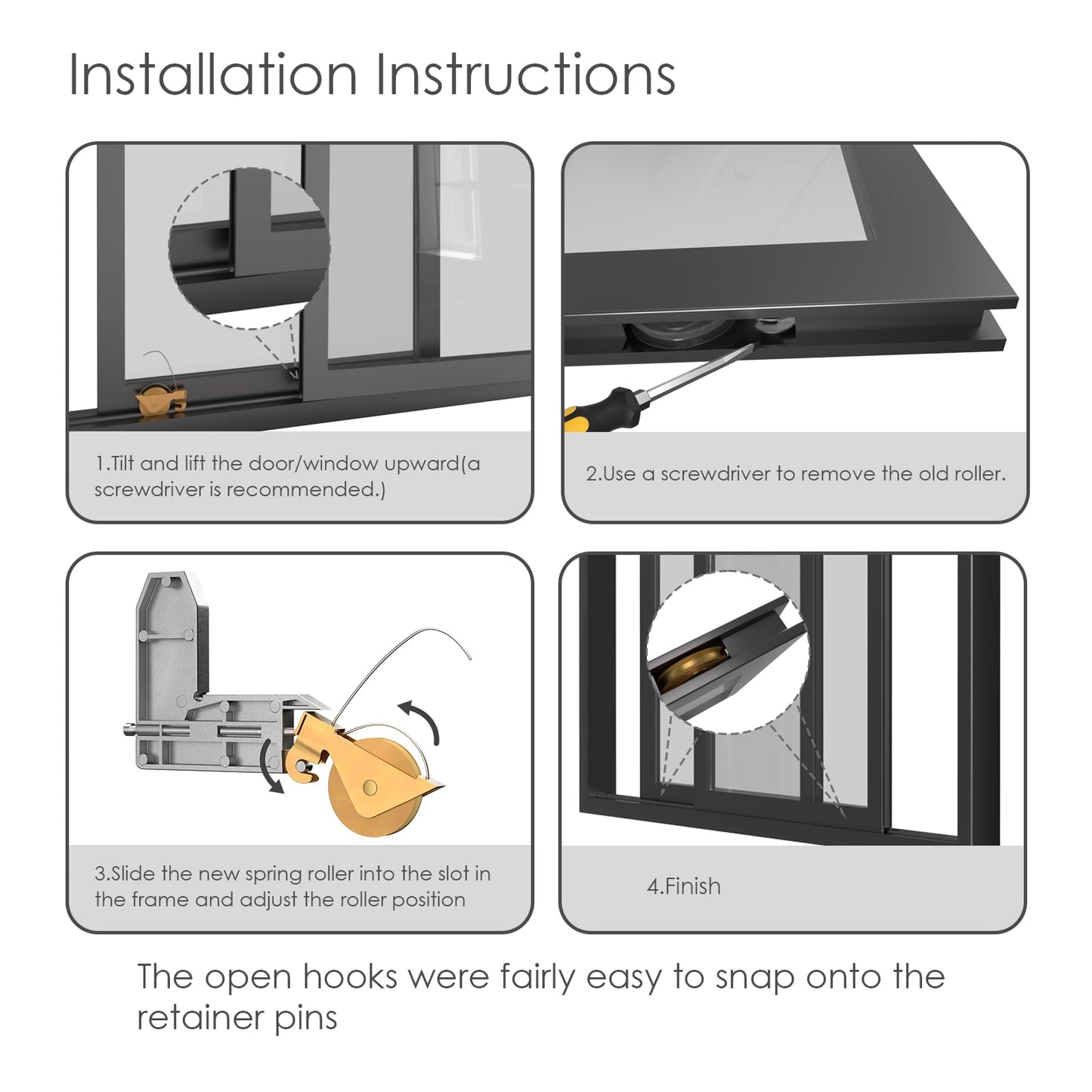 Installation Instructions

1.Tilt and lift the door/window upward(a screwdriver is recommended.)

2.Use a screwdriver to remove the old roller.

3.Slide the new spring roller into the slot in the frame and adjust the roller position

4.Finish

The open hooks were fairly easy to snap onto the retainer pins