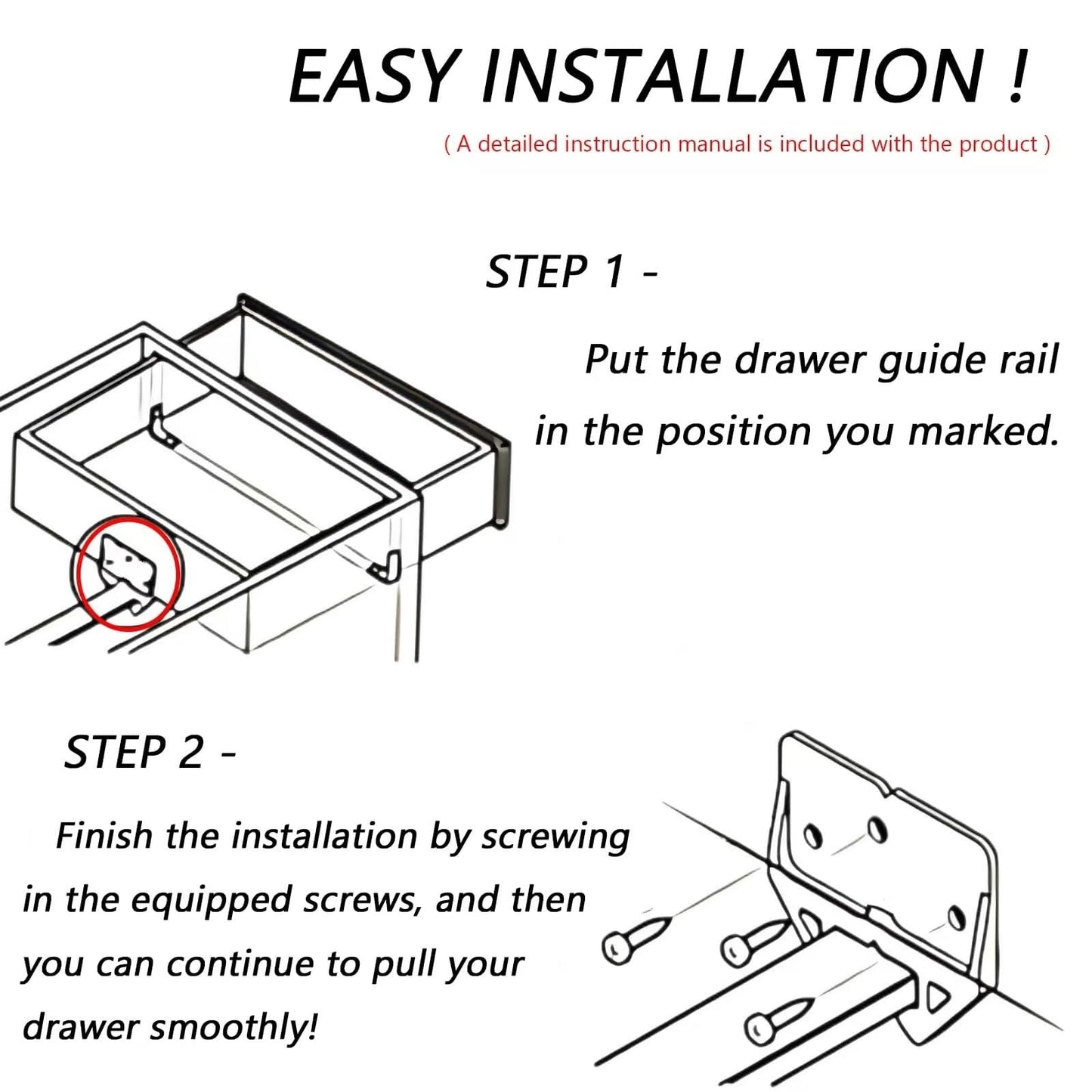 EASY INSTALLATION !

( A detailed instruction manual is included with the product )

STEP 1 -

Put the drawer guide rail in the position you marked.

STEP 2 -

Finish the installation by screwing in the equipped screws, and then you can continue to pull your drawer smoothly!