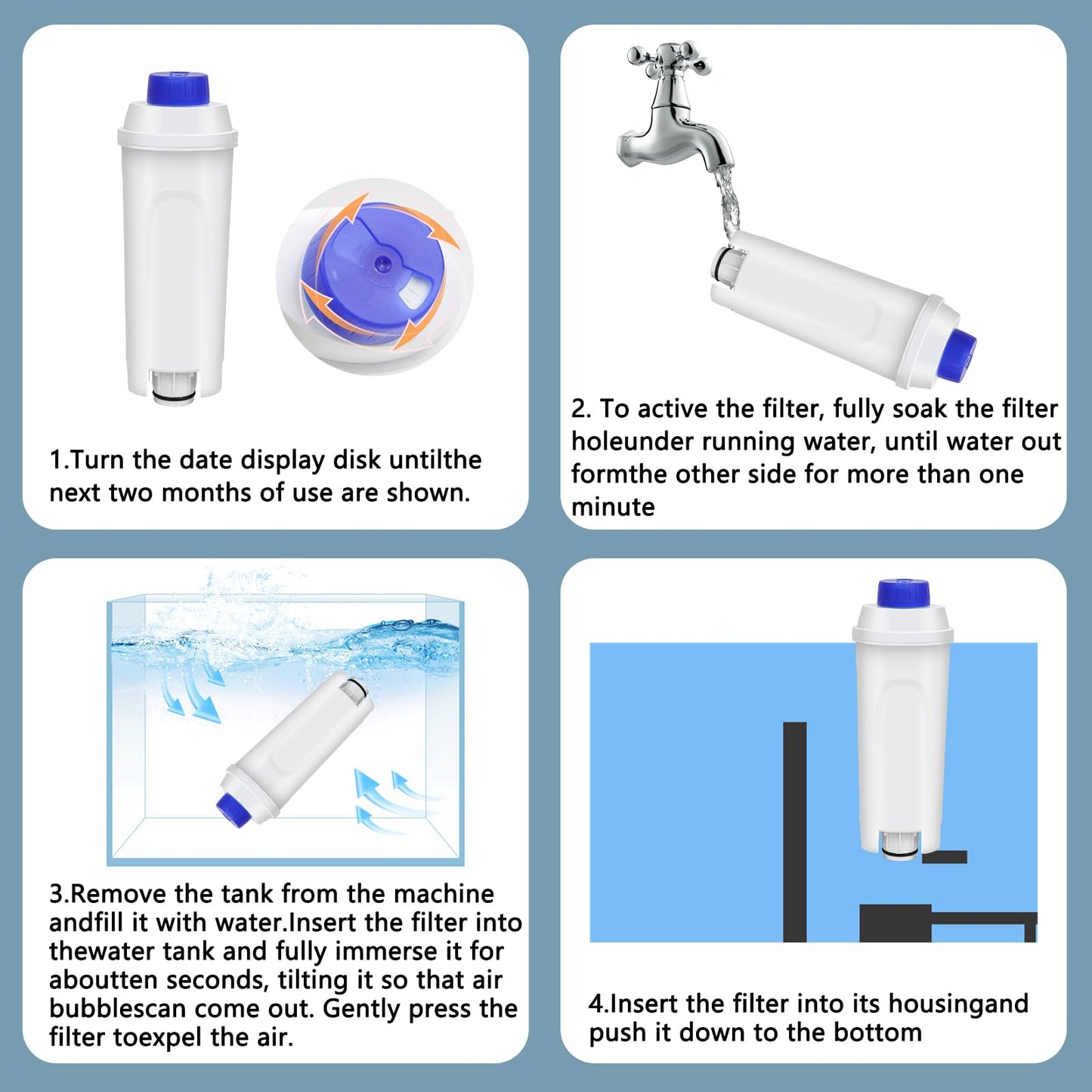 1.Turn the date display disk untilthe next two months of use are shown.

2. To active the filter, fully soak the filter holeunder running water, until water out formthe other side for more than one minute

3.Remove the tank from the machine andfill it with water.Insert the filter into thewater tank and fully immerse it for aboutten seconds, tilting it so that air bubblescan come out. Gently press the filter toexpel the air.

4.Insert the filter into its housingand push it down to the bottom