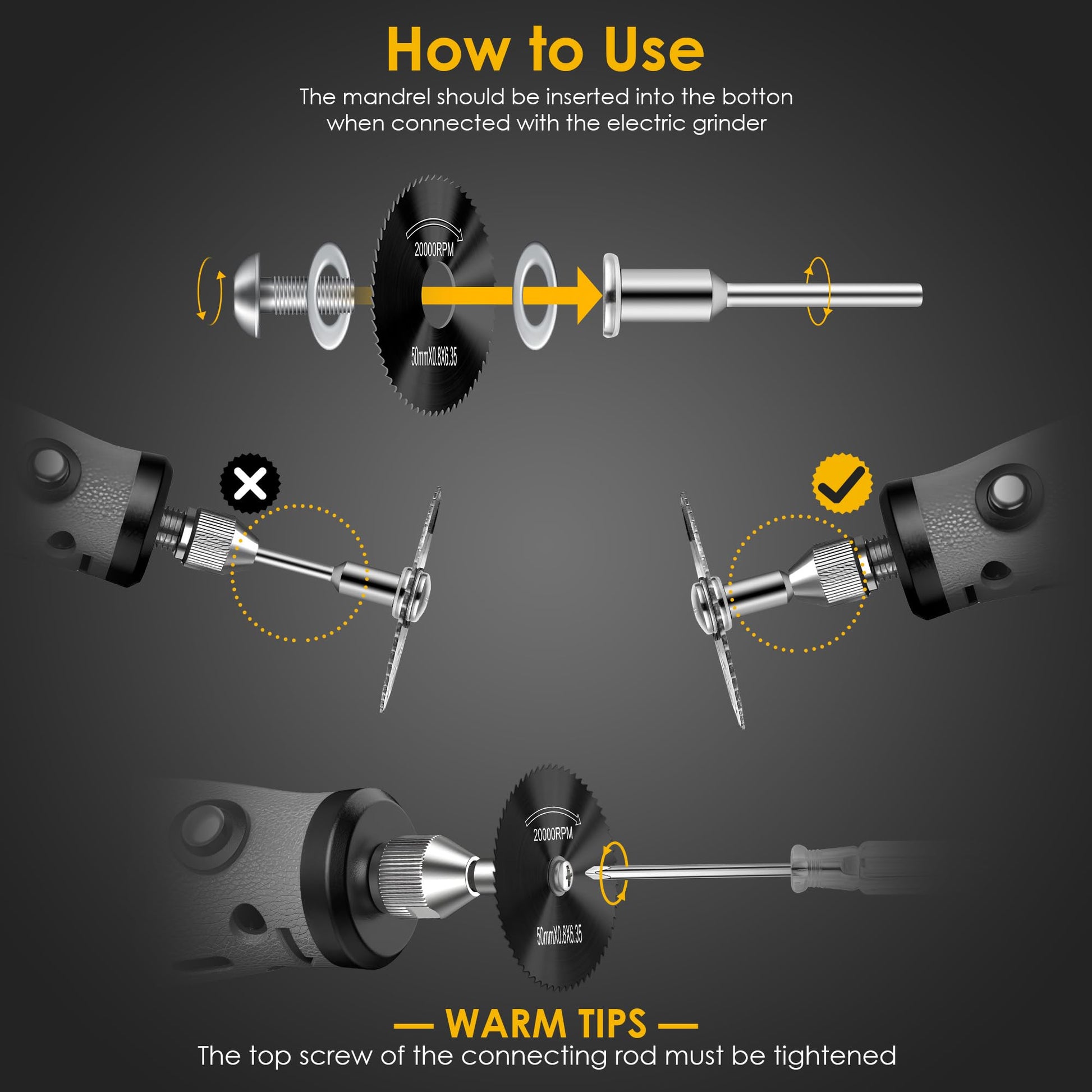 How to Use

The mandrel should be inserted into the botton when connected with the electric grinder

20000RPM

50mmX0.8X6.35

20000RPM

50mmX0.8X6.35

— WARM TIPS —

The top screw of the connecting rod must be tightened