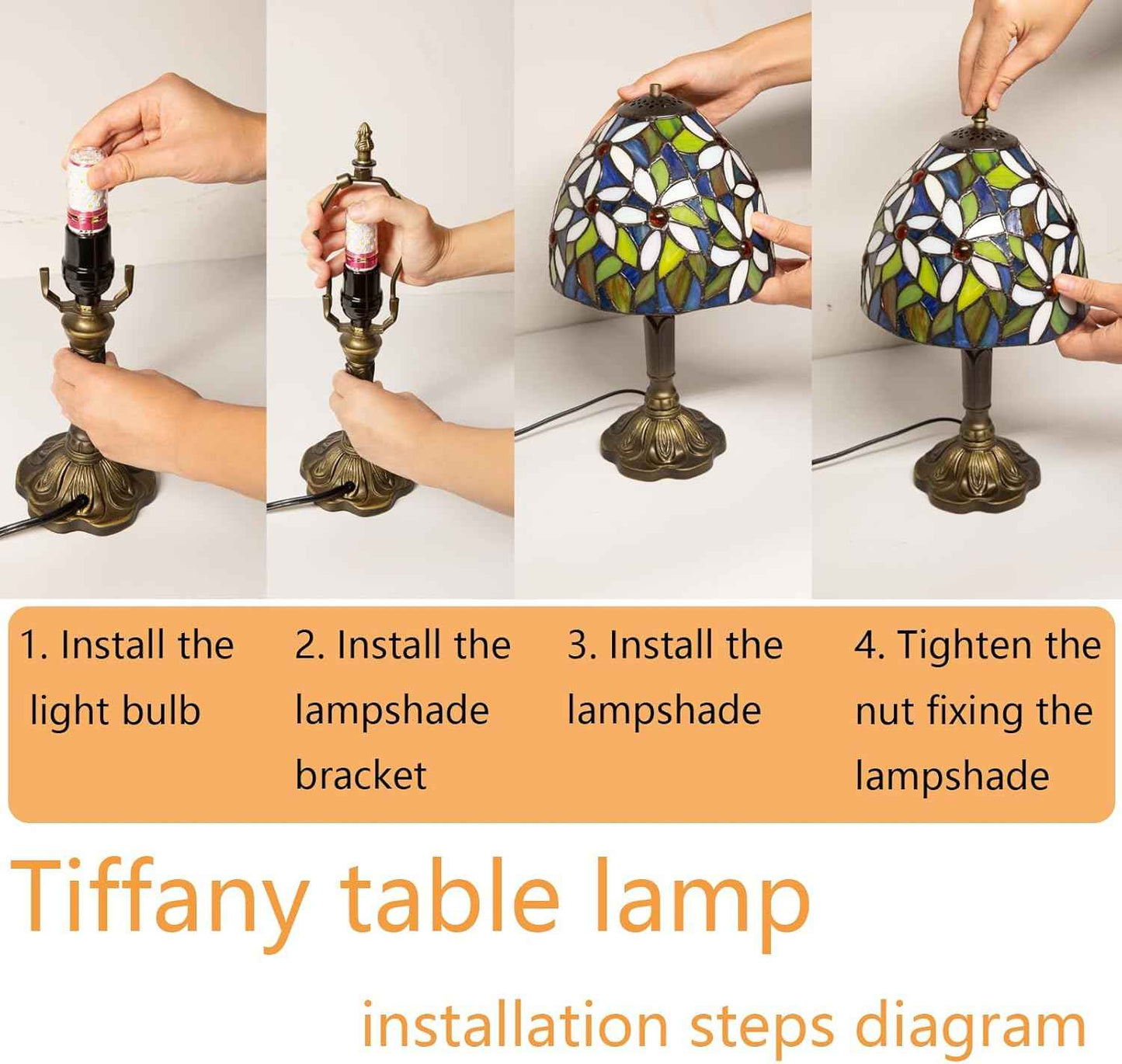 1. Install the light bulb

2. Install the lampshade bracket

3. Install the lampshade

4. Tighten the nut fixing the lampshade

Tiffany table lamp

installation steps diagram