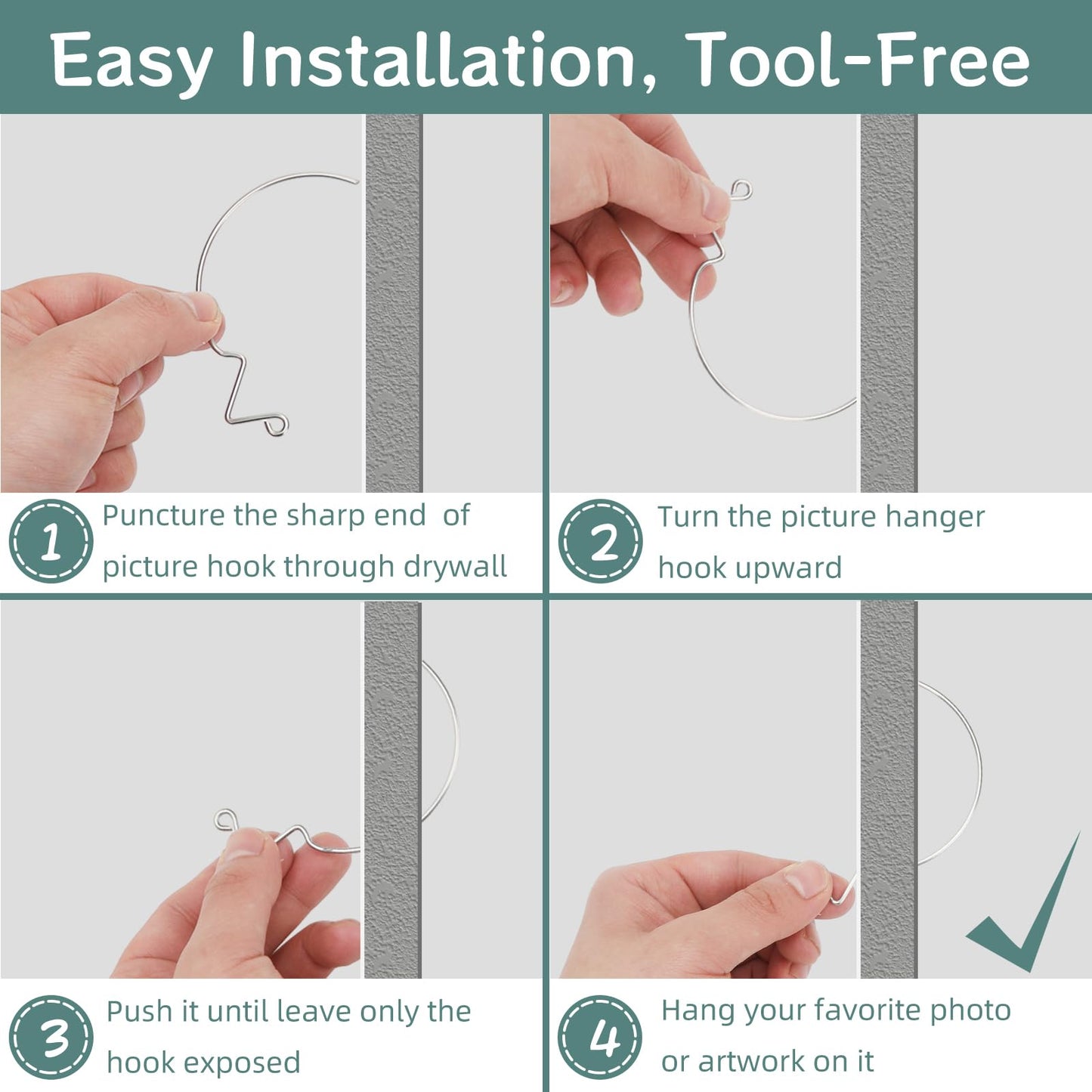 Easy Installation, Tool-Free

1 Puncture the sharp end of picture hook through drywall

2 Turn the picture hanger hook upward

3 Push it until leave only the hook exposed

4 Hang your favorite photo or artwork on it