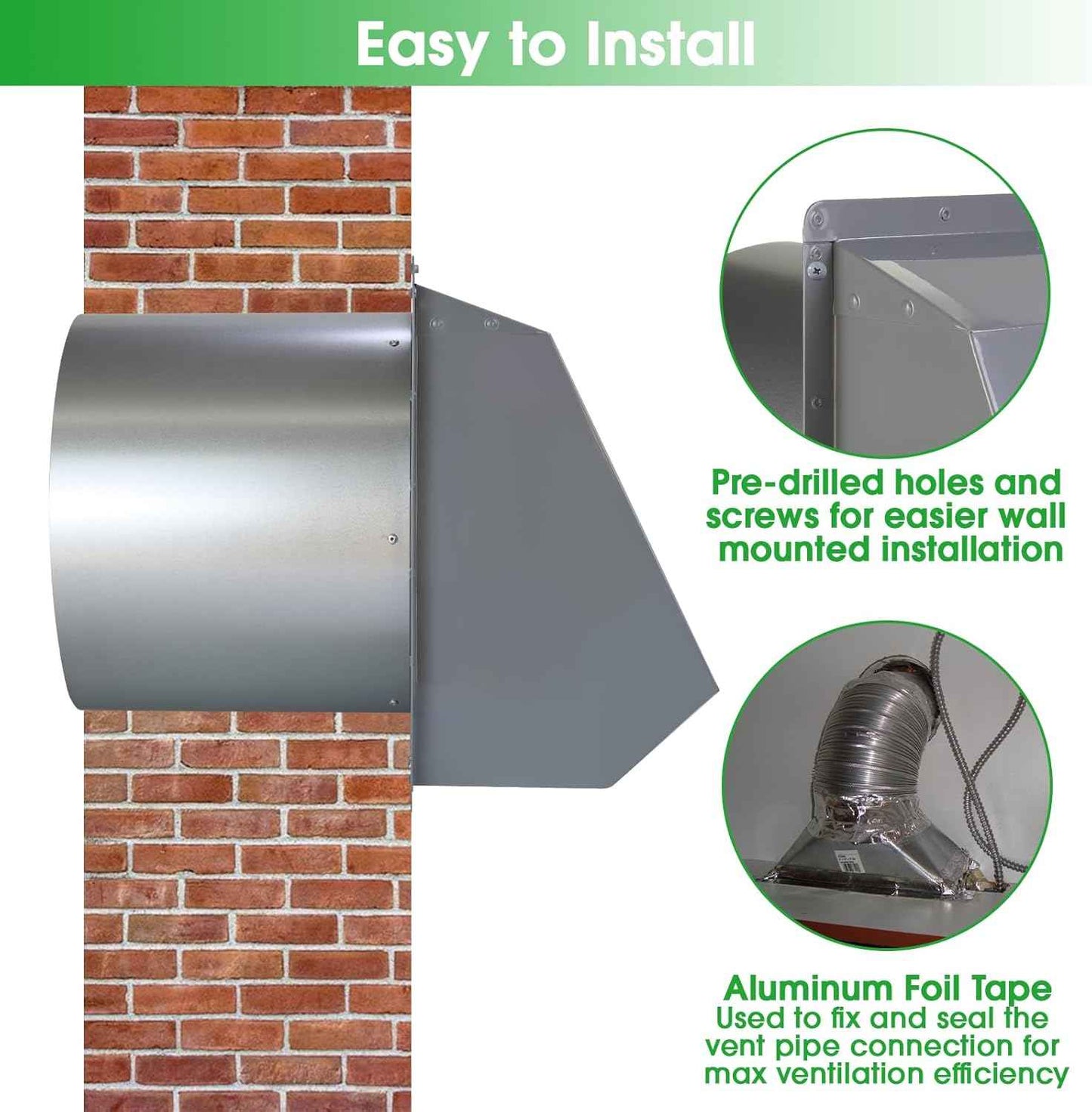 Easy to Install

Pre-drilled holes and screws for easier wall mounted installation

Aluminum Foil Tape
Used to fix and seal the vent pipe connection for max ventilation efficiency