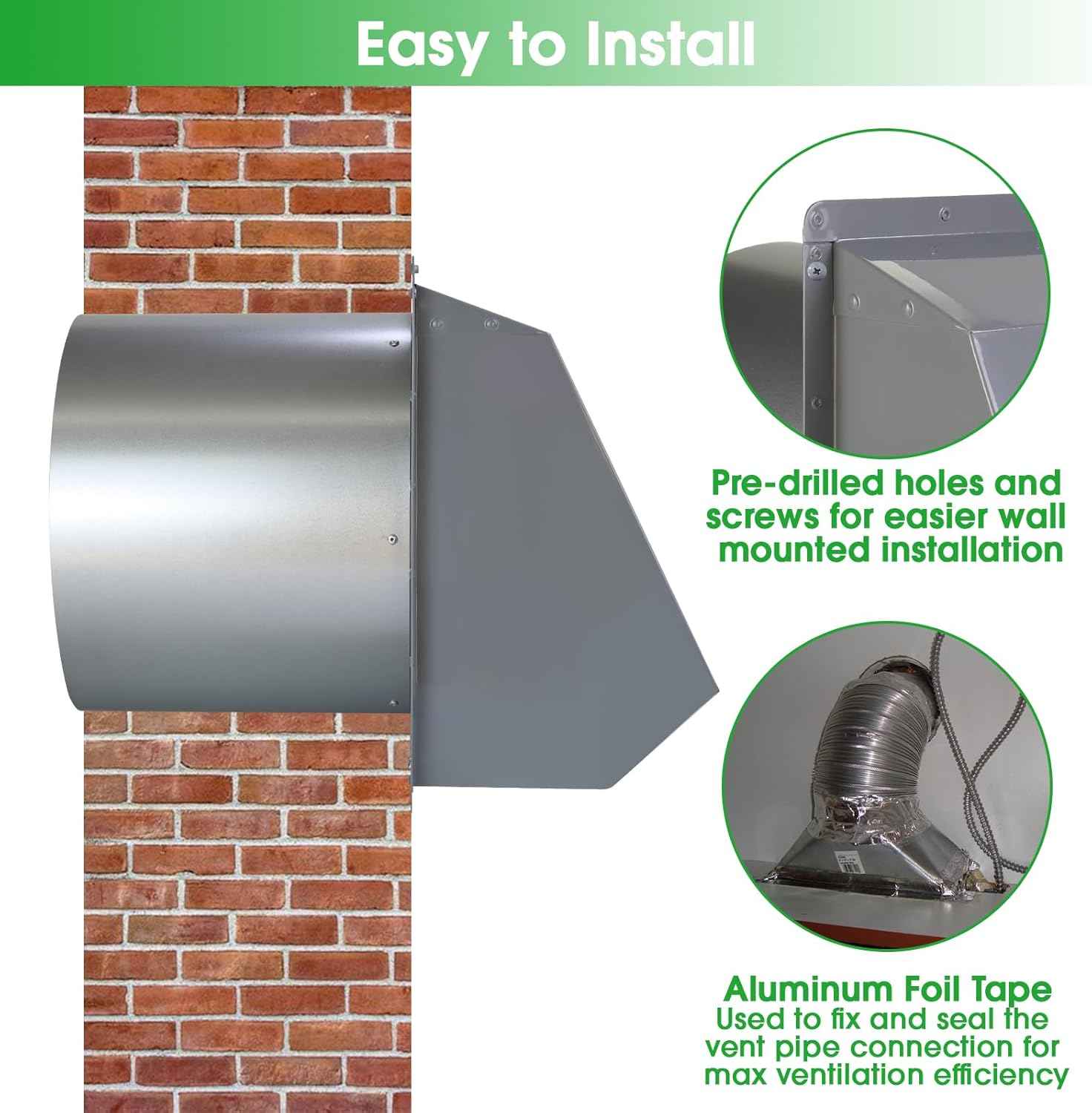 Easy to Install

Pre-drilled holes and screws for easier wall mounted installation

Aluminum Foil Tape
Used to fix and seal the vent pipe connection for max ventilation efficiency