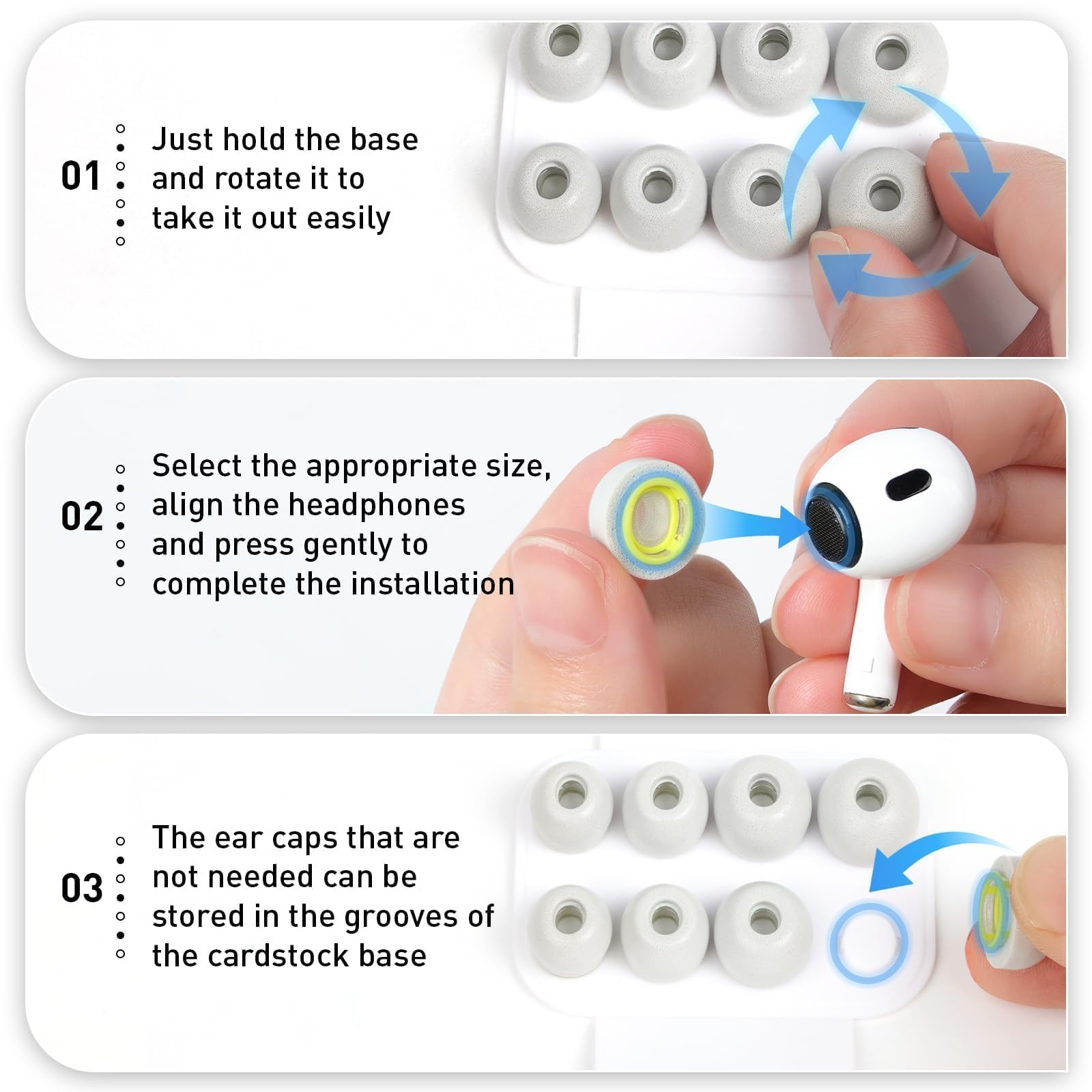 01

Just hold the base and rotate it to take it out easily

02

Select the appropriate size, align the headphones and press gently to complete the installation

03

The ear caps that are not needed can be stored in the grooves of the cardstock base