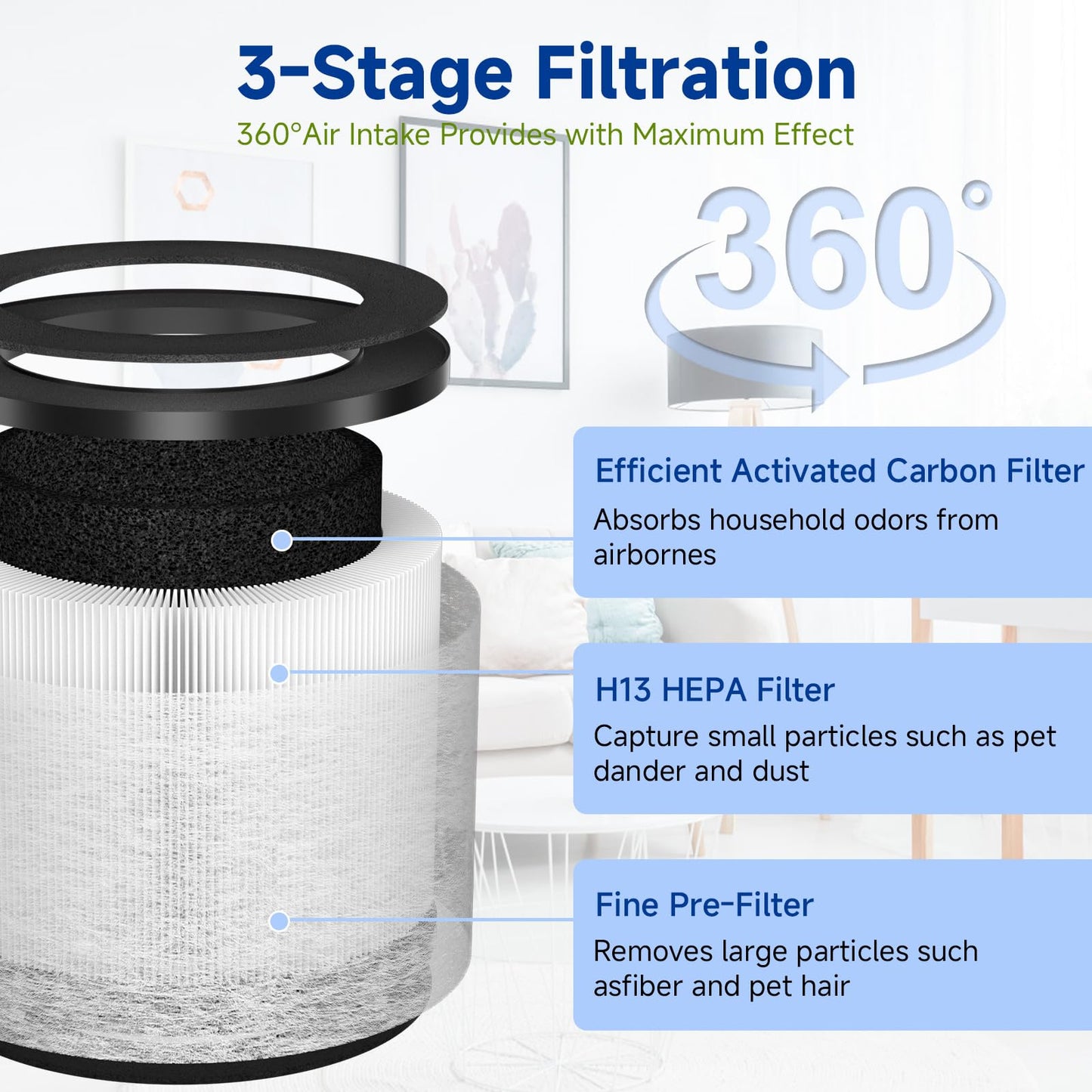 3-Stage Filtration

360°Air Intake Provides with Maximum Effect

360°

Efficient Activated Carbon Filter

Absorbs household odors from airbornes

H13 HEPA Filter

Capture small particles such as pet dander and dust

Fine Pre-Filter

Removes large particles such asfiber and pet hair