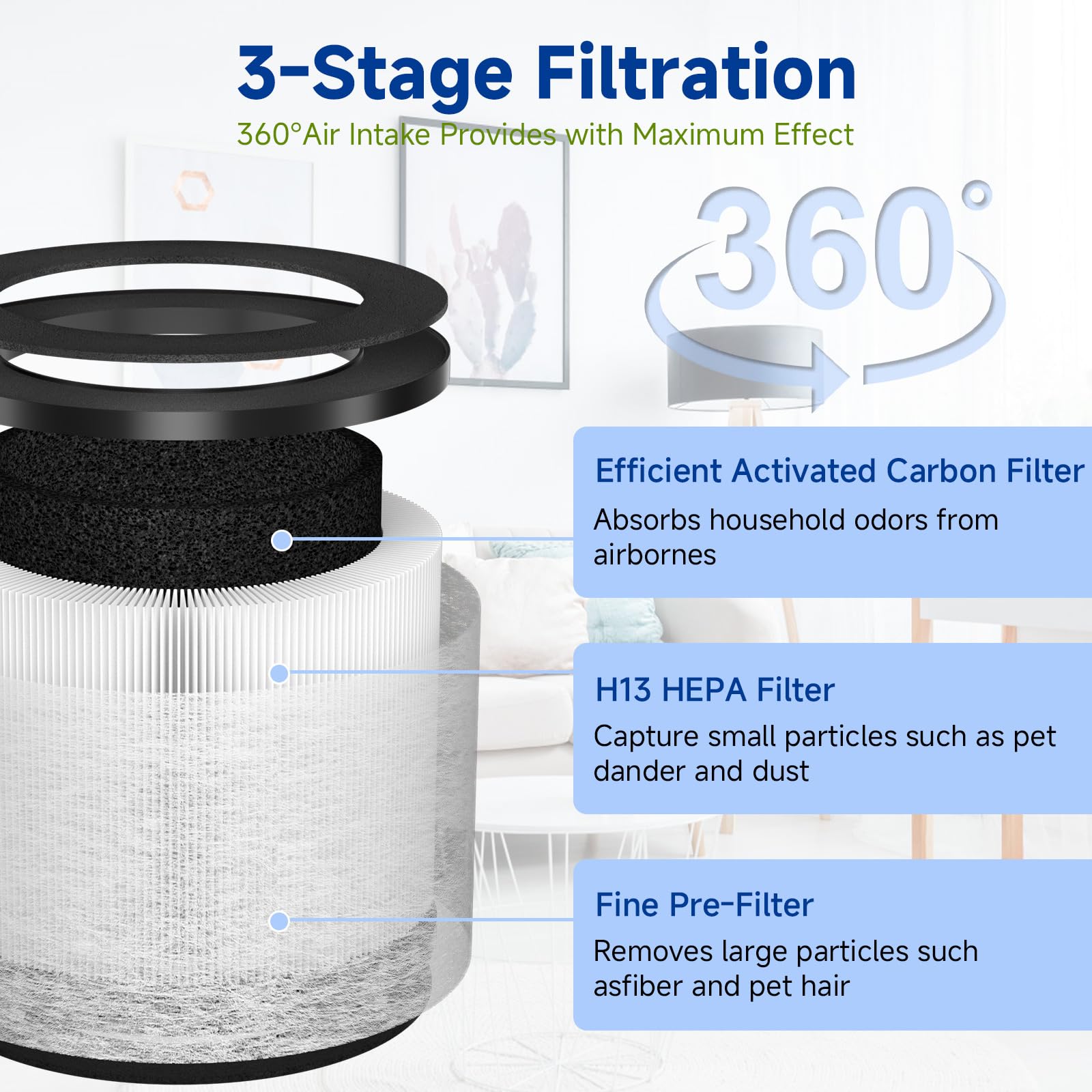 3-Stage Filtration

360°Air Intake Provides with Maximum Effect

360°

Efficient Activated Carbon Filter

Absorbs household odors from airbornes

H13 HEPA Filter

Capture small particles such as pet dander and dust

Fine Pre-Filter

Removes large particles such asfiber and pet hair