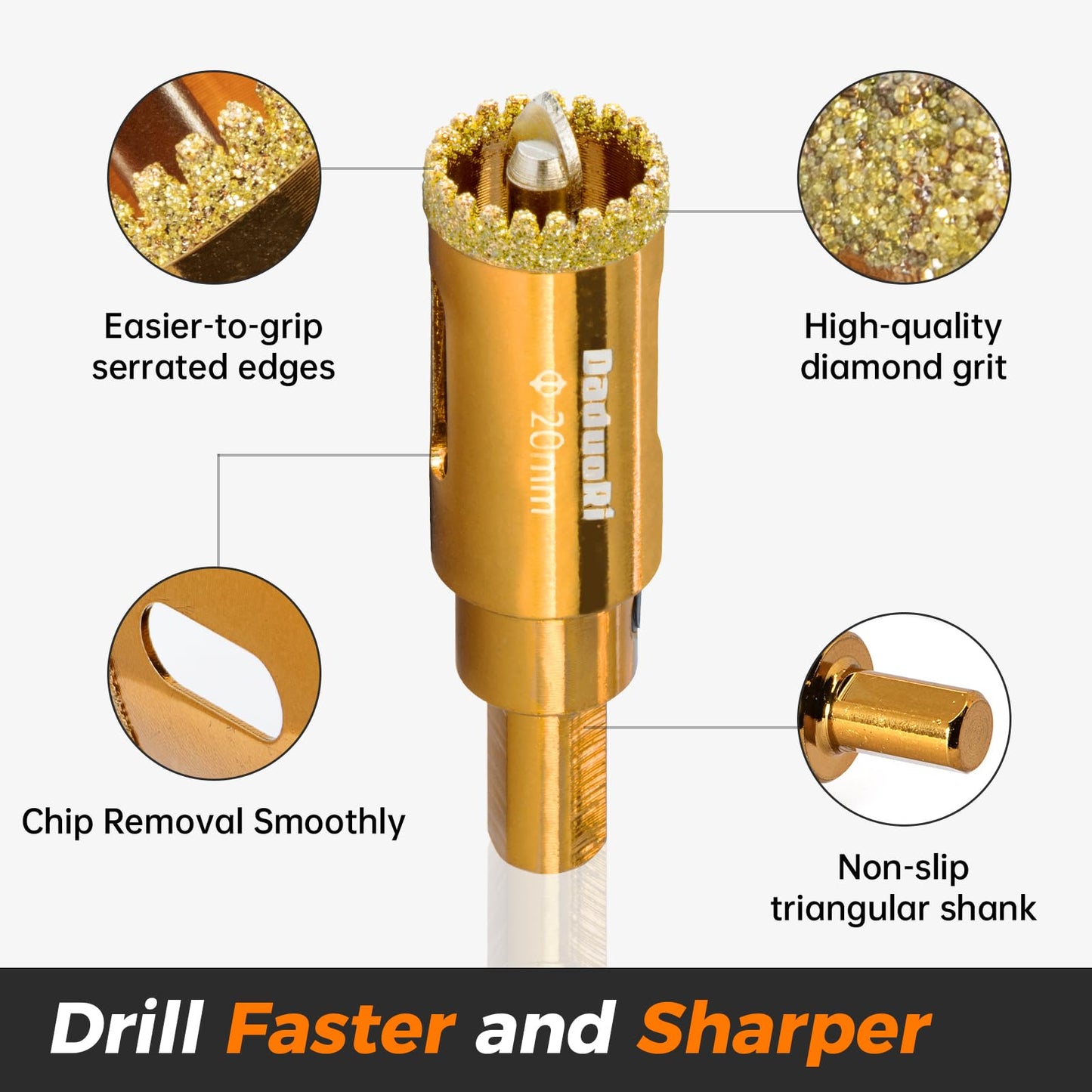 Easier-to-grip serrated edges

High-quality diamond grit

DaduoRi

Φ 20mm

Chip Removal Smoothly

Non-slip triangular shank

Drill Faster and Sharper