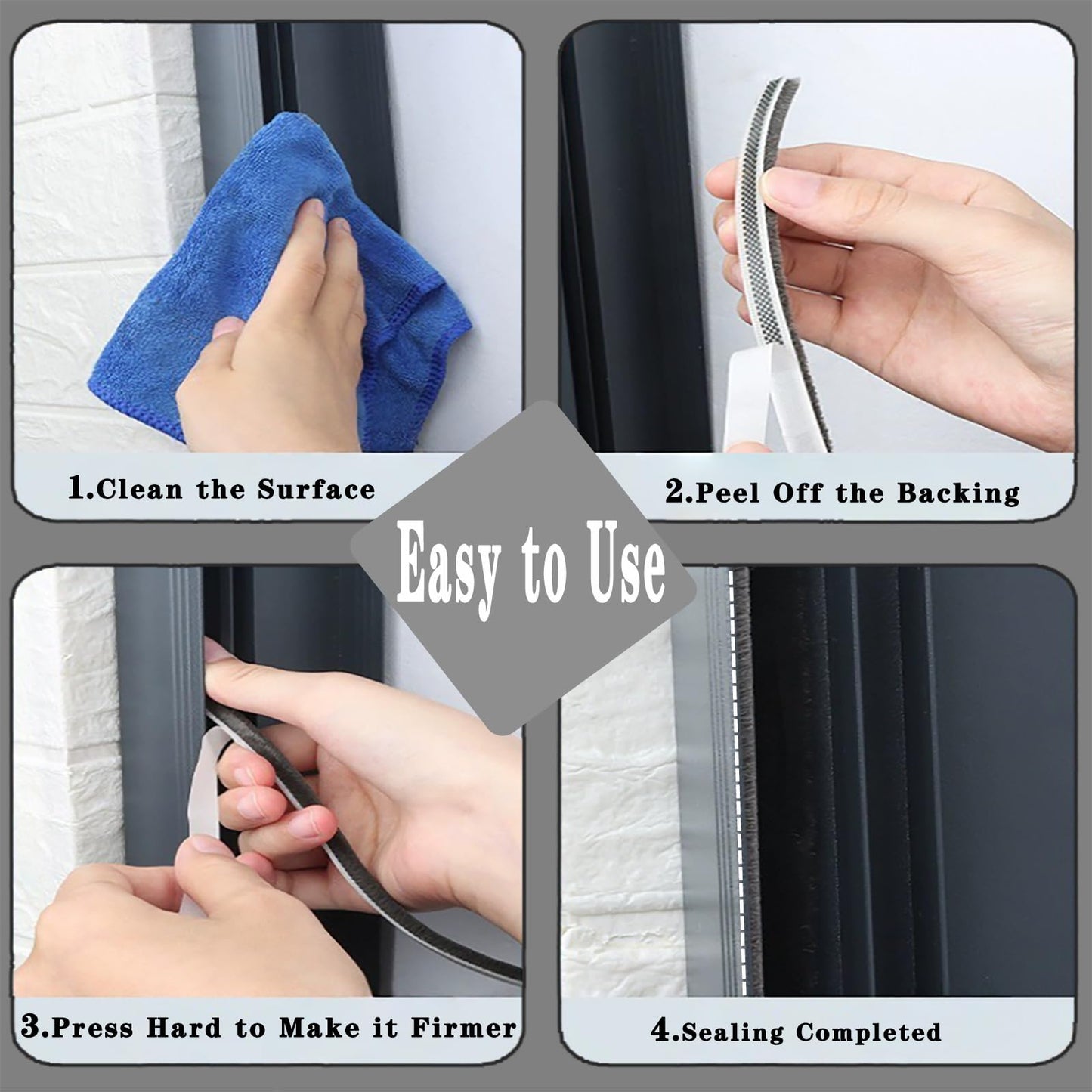 1.Clean the Surface

2.Peel Off the Backing

Easy to Use

3.Press Hard to Make it Firmer

4.Sealing Completed