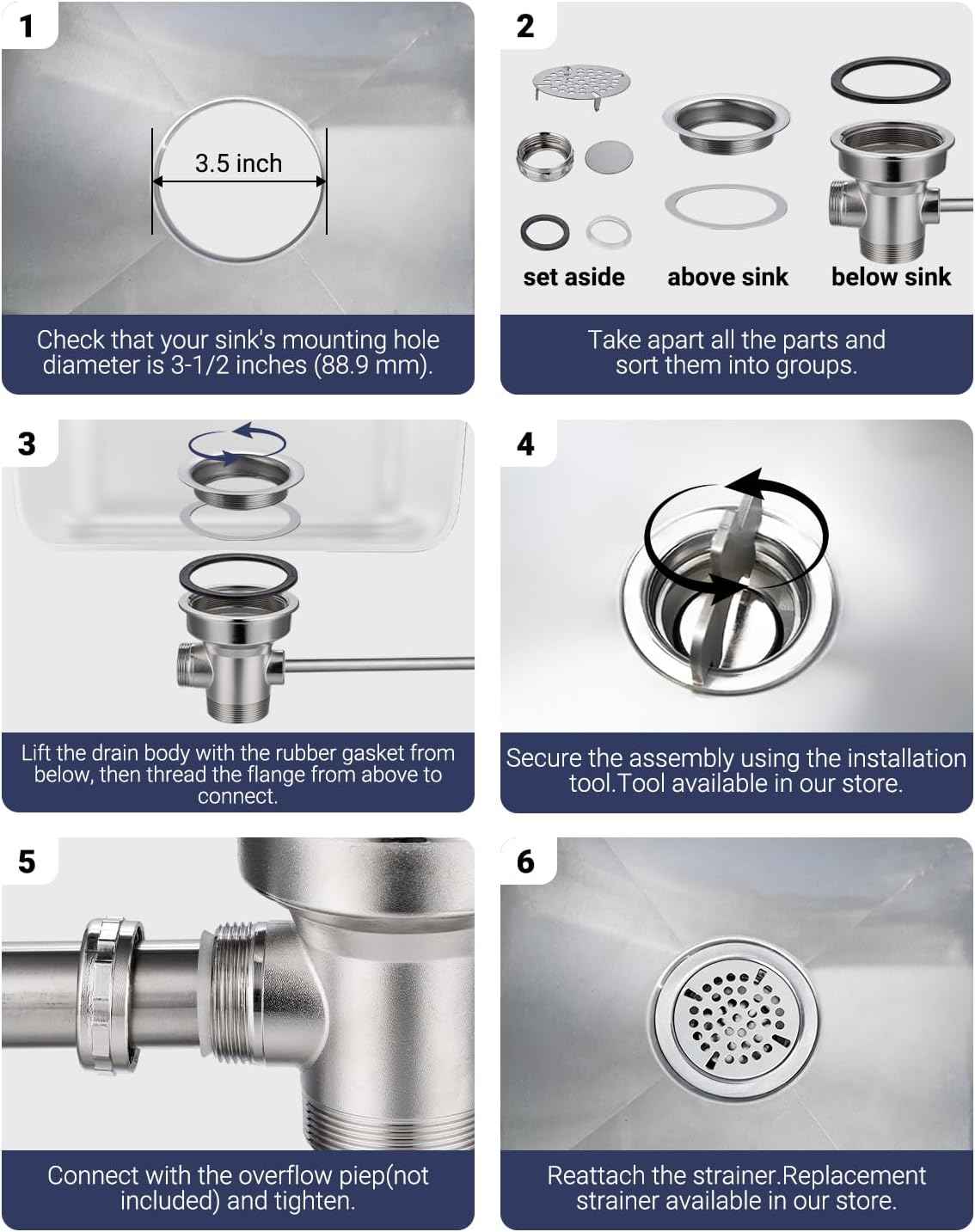 1

3.5 inch

Check that your sink's mounting hole diameter is 3-1/2 inches (88.9 mm).

2

set aside

above sink

below sink

Take apart all the parts and sort them into groups.

3

Lift the drain body with the rubber gasket from below, then thread the flange from above to connect.

4

Secure the assembly using the installation tool.Tool available in our store.

5

Connect with the overflow piep(not included) and tighten.

6

Reattach the strainer.Replacement strainer available in our store.