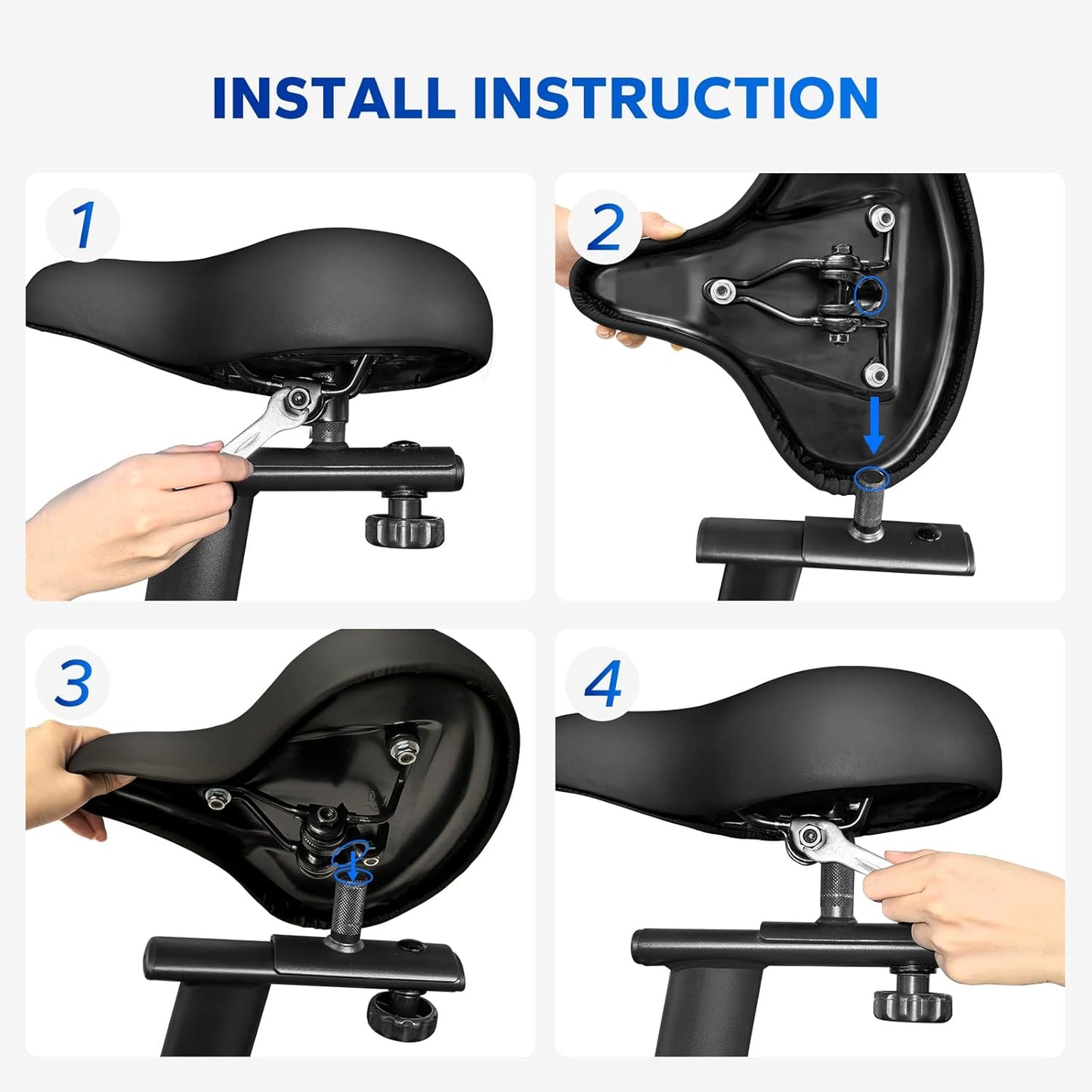 INSTALL INSTRUCTION

1

2

3

4