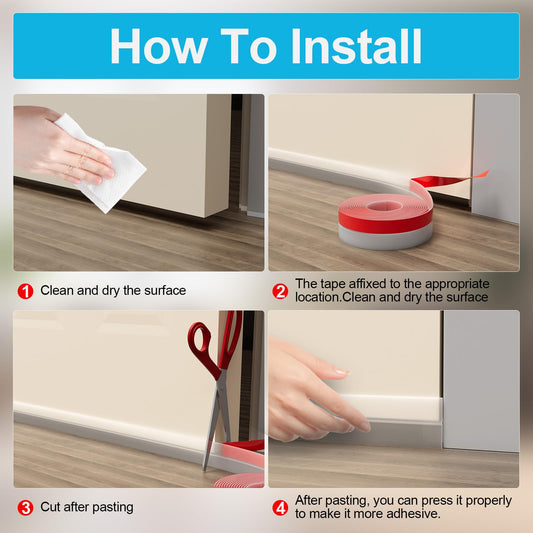 How To Install

1 Clean and dry the surface

2 The tape affixed to the appropriate location.Clean and dry the surface

3 Cut after pasting

4 After pasting, you can press it properly to make it more adhesive.