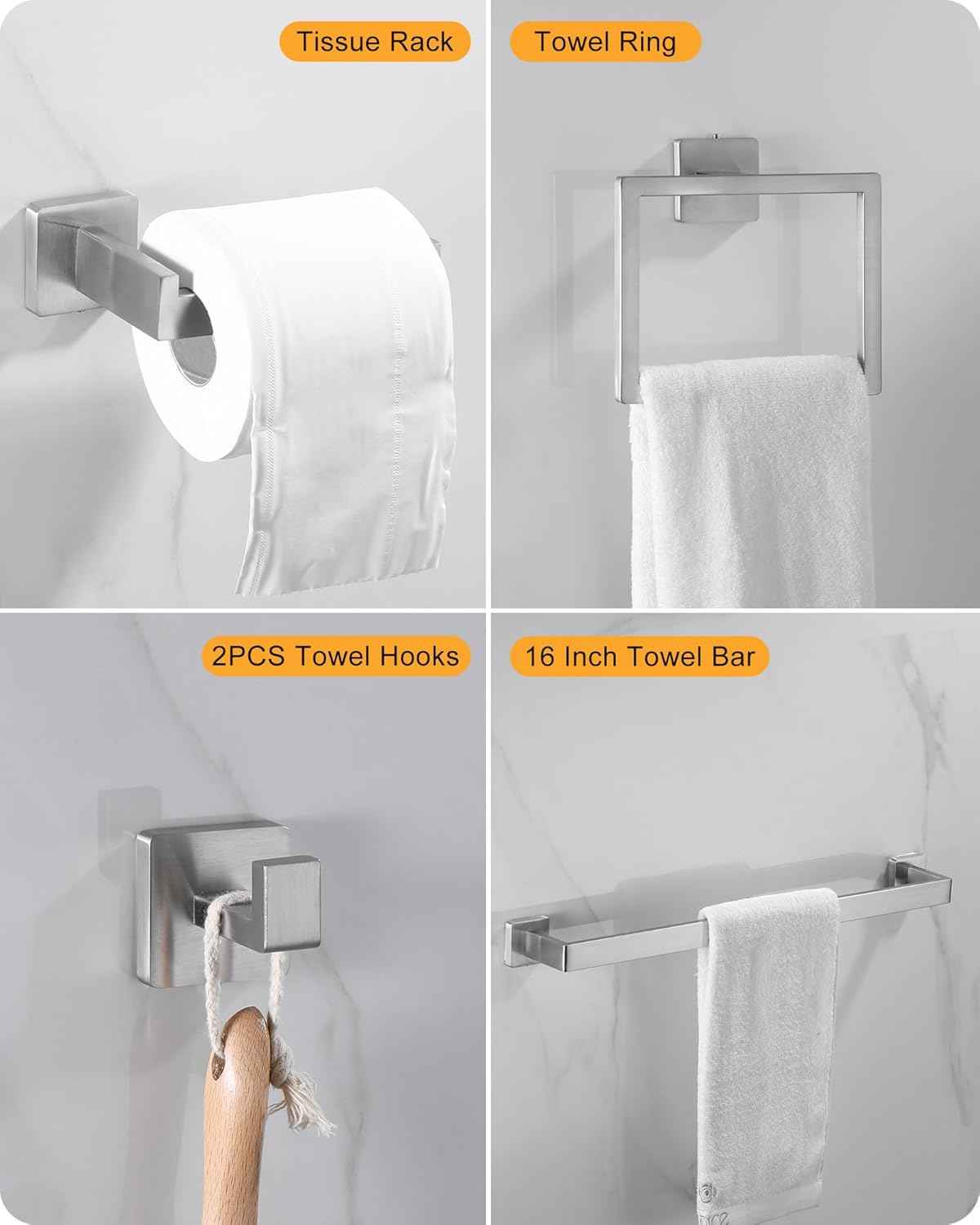 Tissue Rack

Towel Ring

2PCS Towel Hooks

16 Inch Towel Bar