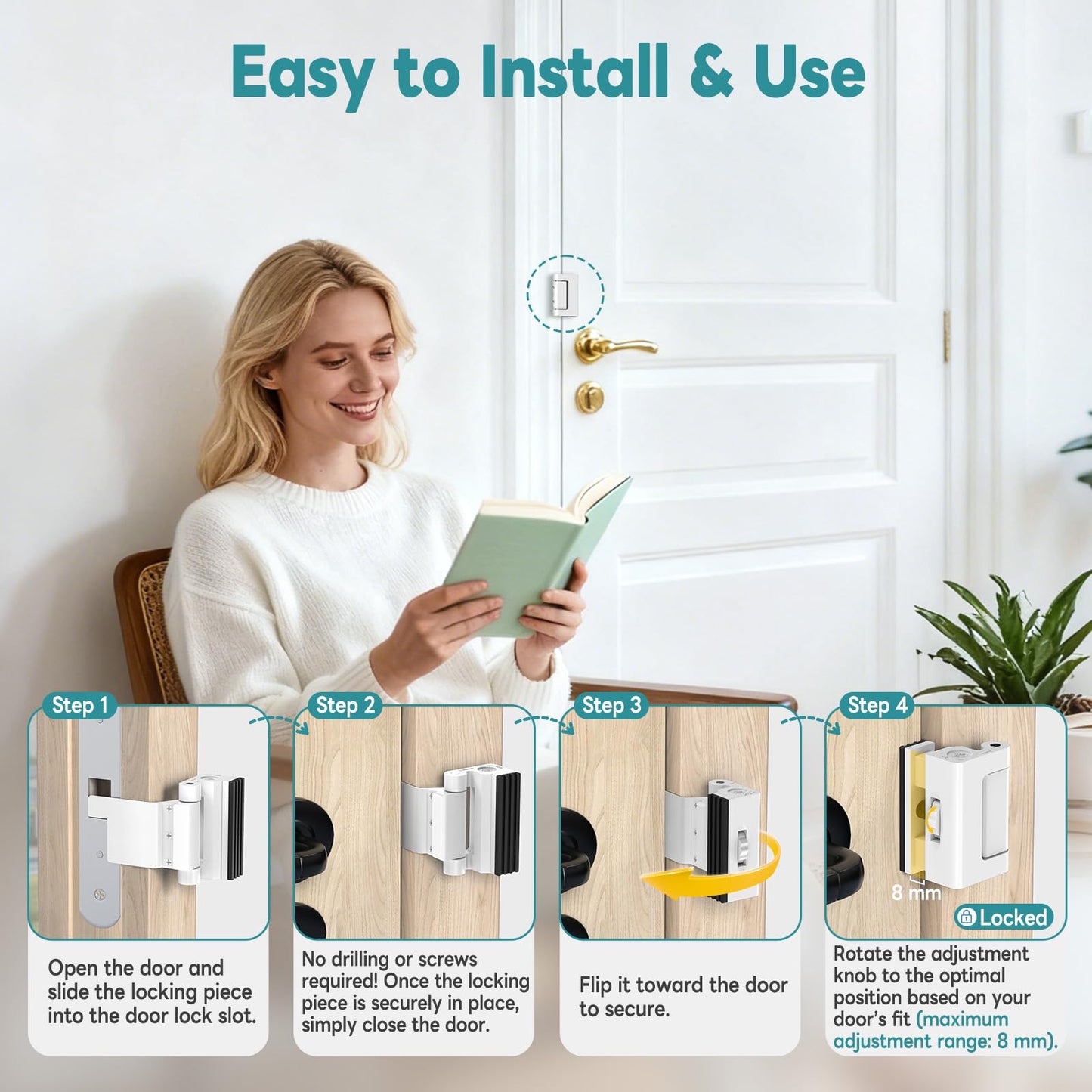 Easy to Install & Use

Step 1

Open the door and slide the locking piece into the door lock slot.

Step 2

No drilling or screws required! Once the locking piece is securely in place, simply close the door.

Step 3

Flip it toward the door to secure.

Step 4

8 mm

Locked

Rotate the adjustment knob to the optimal position based on your door's fit (maximum adjustment range: 8 mm).