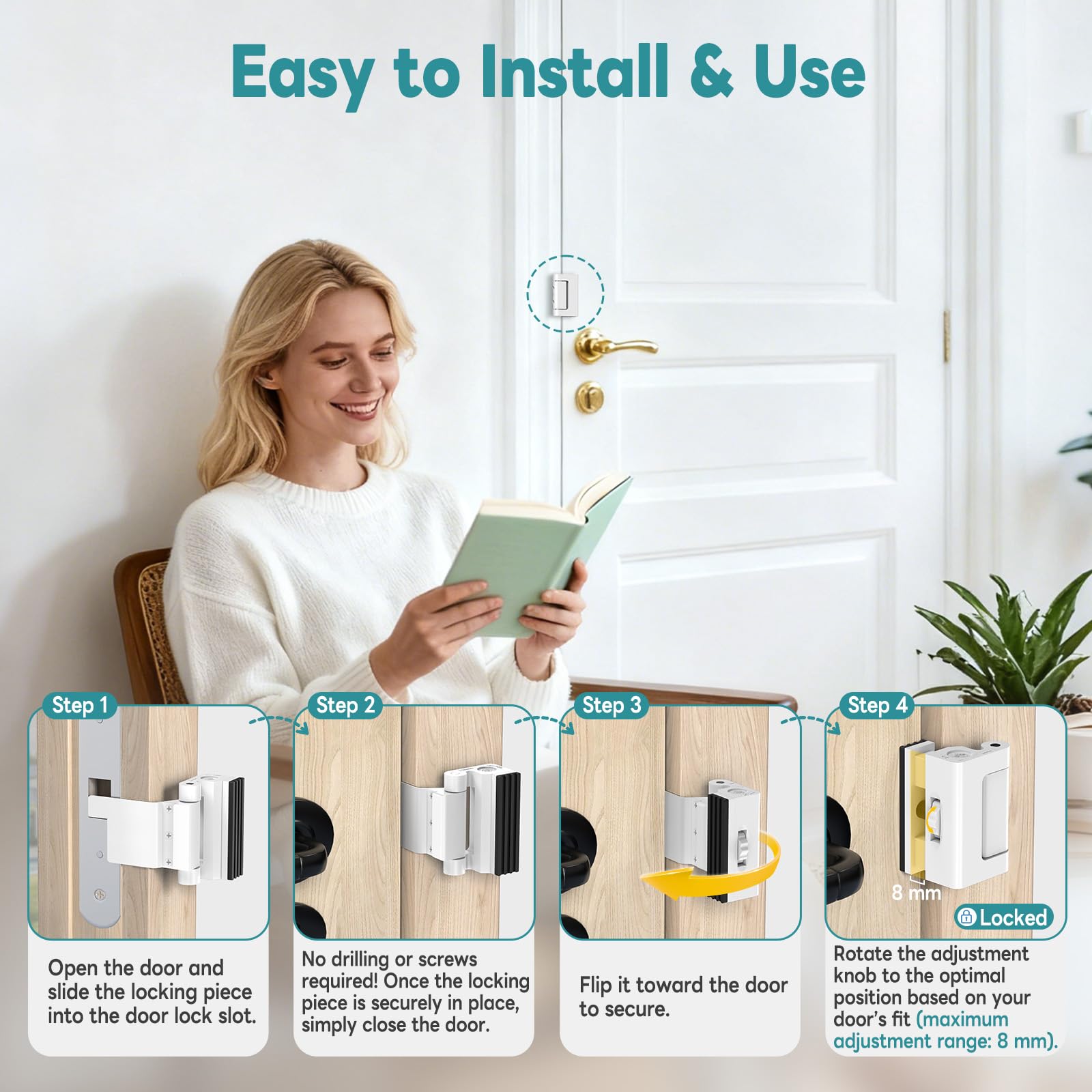 Easy to Install & Use

Step 1

Open the door and slide the locking piece into the door lock slot.

Step 2

No drilling or screws required! Once the locking piece is securely in place, simply close the door.

Step 3

Flip it toward the door to secure.

Step 4

8 mm

Locked

Rotate the adjustment knob to the optimal position based on your door's fit (maximum adjustment range: 8 mm).