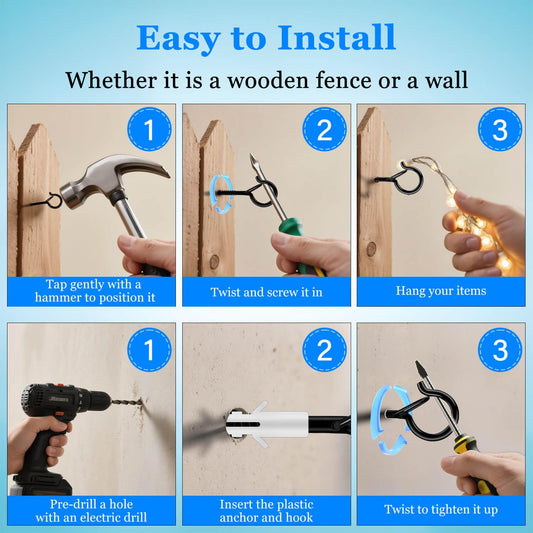 Easy to Install

Whether it is a wooden fence or a wall

1

Tap gently with a hammer to position it

2

Twist and screw it in

3

Hang your items

1

Pre-drill a hole with an electric drill

2

Insert the plastic anchor and hook

3

Twist to tighten it up