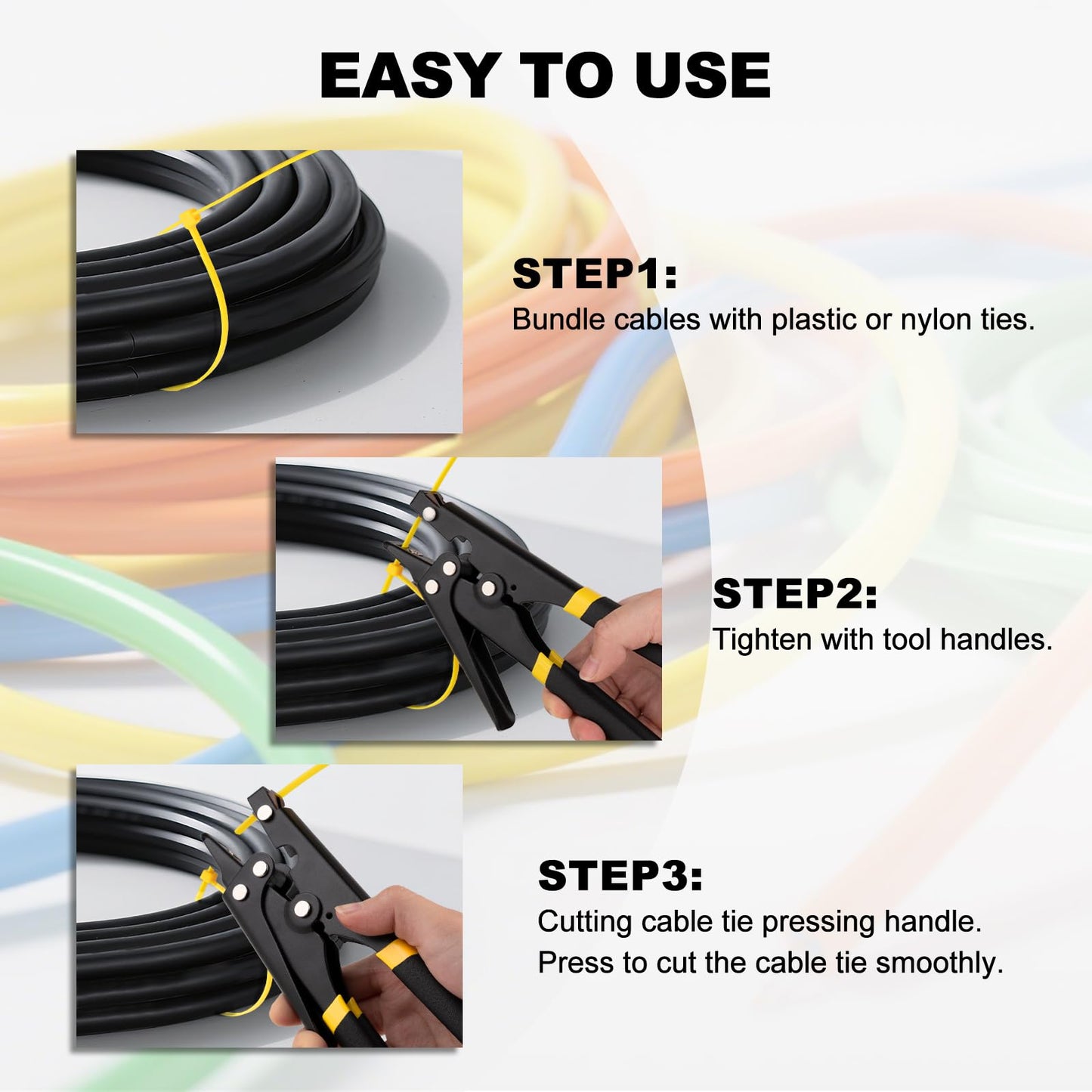 EASY TO USE

STEP1:
Bundle cables with plastic or nylon ties.

STEP2:
Tighten with tool handles.

STEP3:
Cutting cable tie pressing handle.
Press to cut the cable tie smoothly.