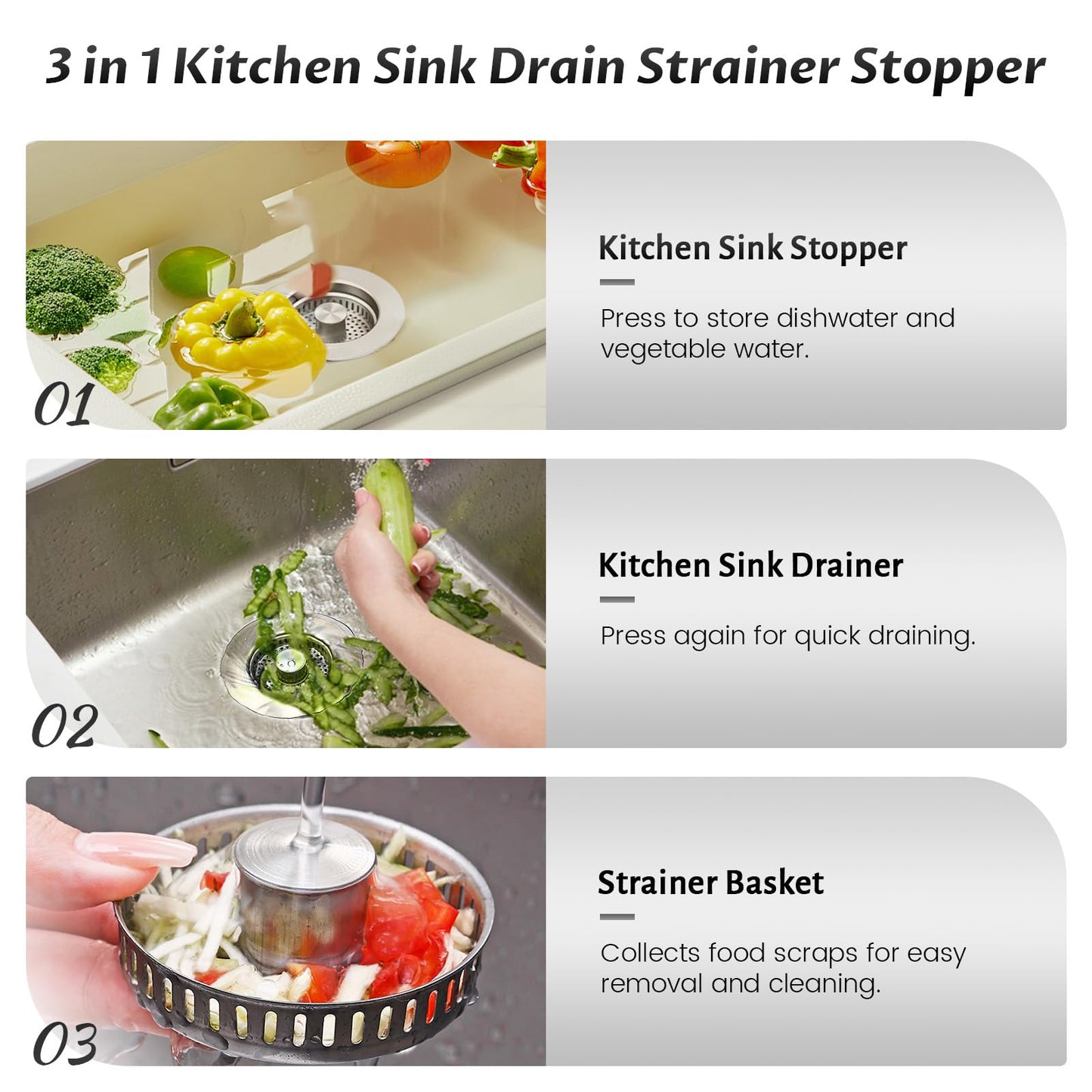 3 in 1 Kitchen Sink Drain Strainer Stopper

01

Kitchen Sink Stopper

Press to store dishwater and vegetable water.

02

Kitchen Sink Drainer

Press again for quick draining.

03

Strainer Basket

Collects food scraps for easy removal and cleaning.