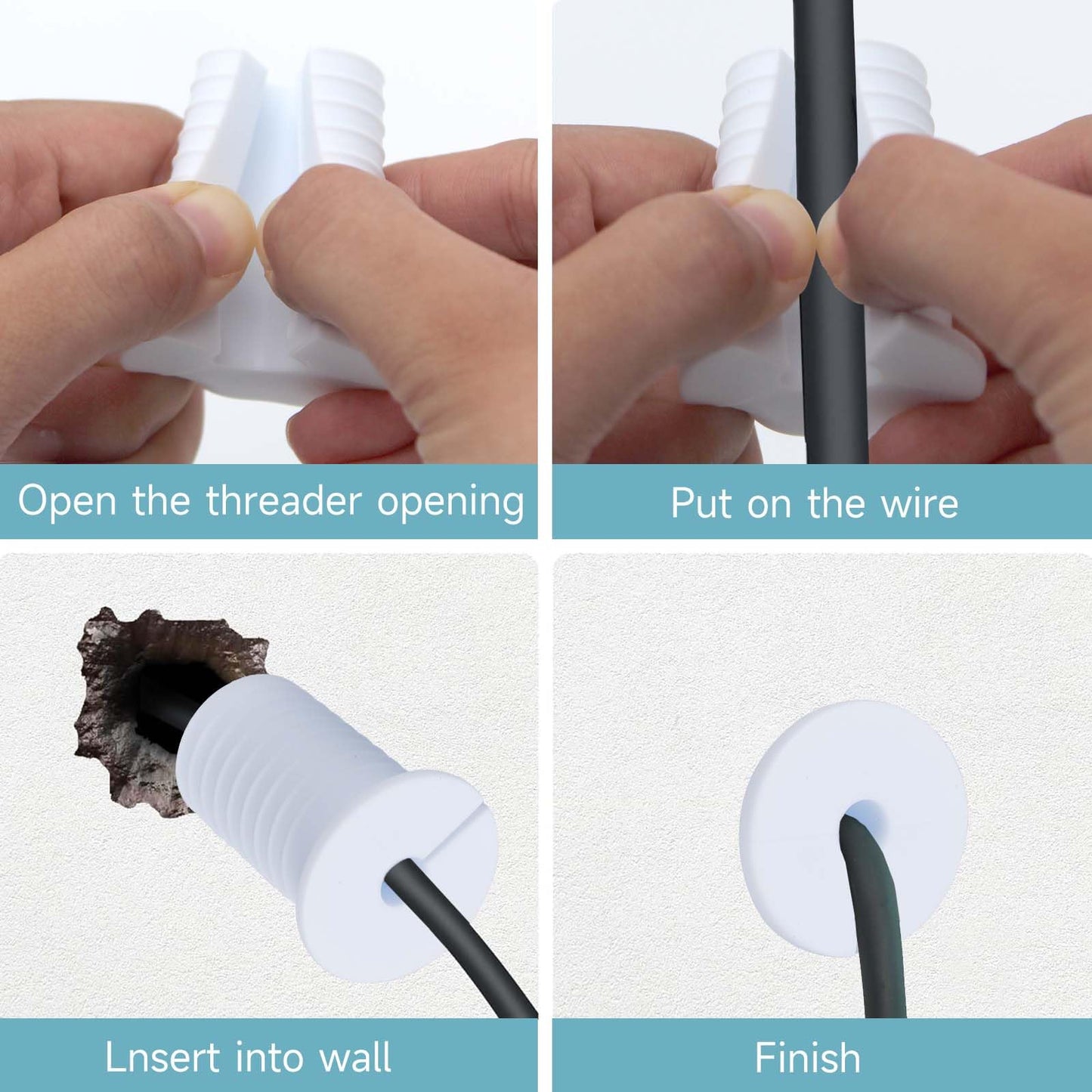 Open the threader opening

Put on the wire

Lnsert into wall

Finish