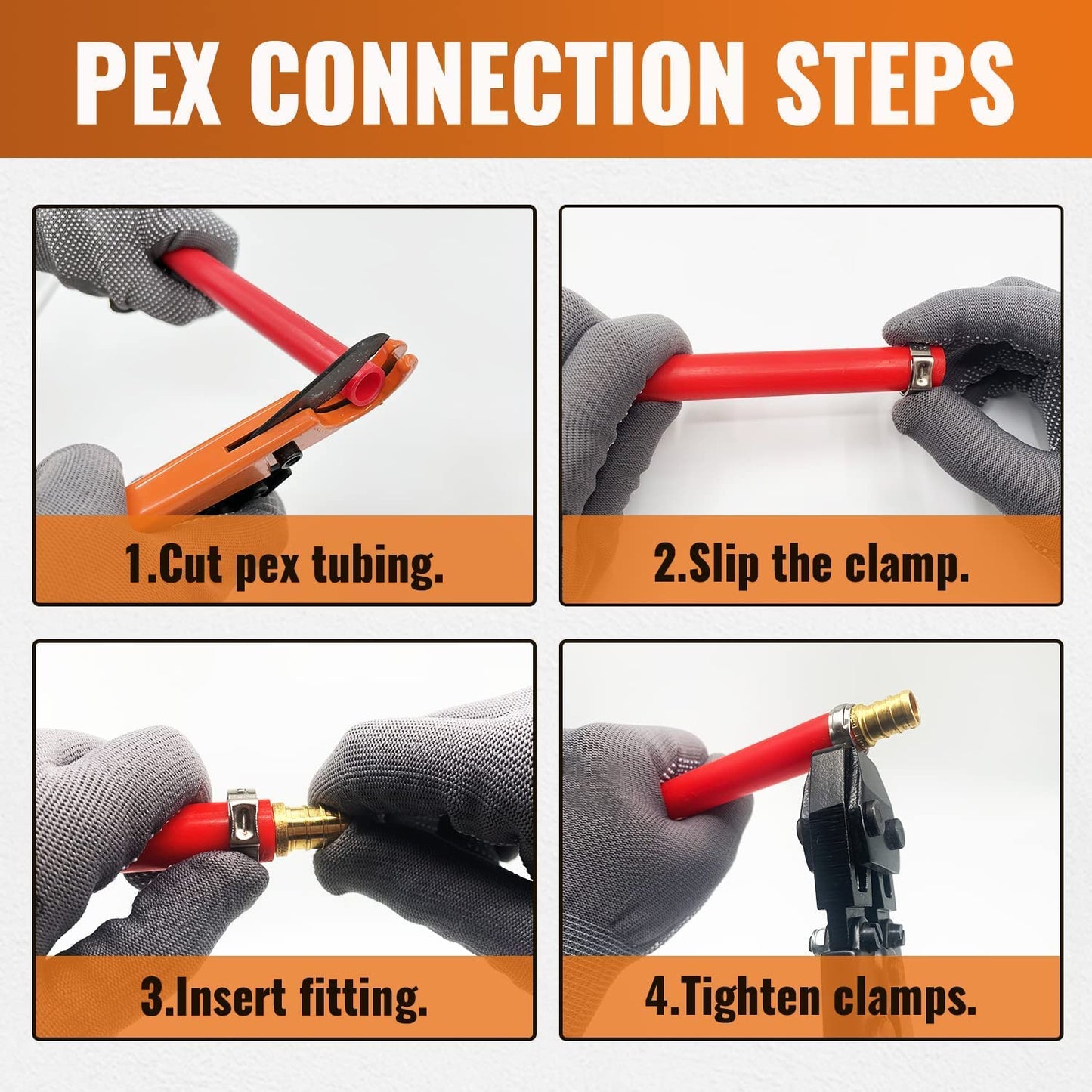 PEX CONNECTION STEPS

1.Cut pex tubing.

2.Slip the clamp.

3.Insert fitting.

4.Tighten clamps.