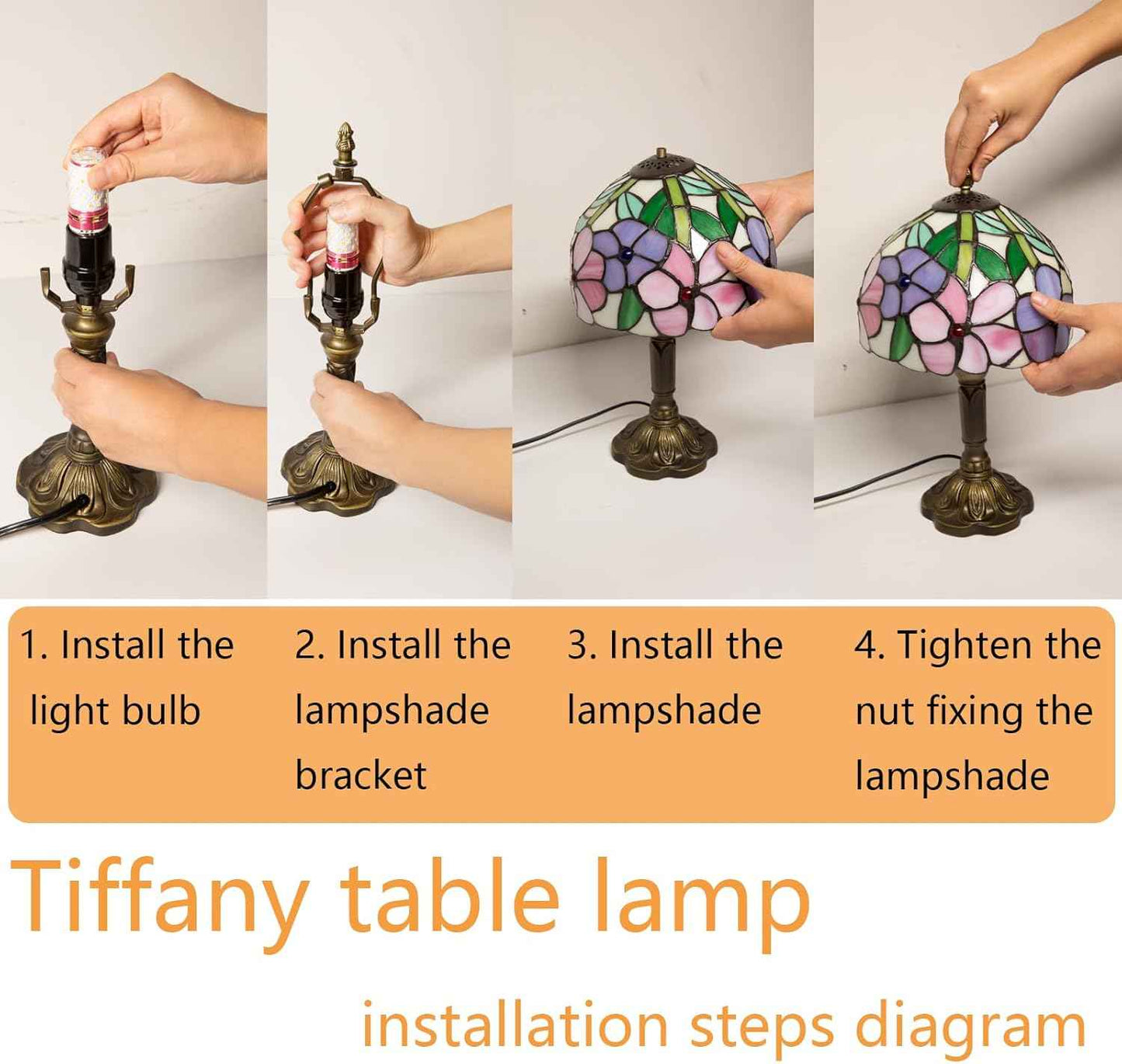 1. Install the light bulb

2. Install the lampshade bracket

3. Install the lampshade

4. Tighten the nut fixing the lampshade

Tiffany table lamp

installation steps diagram