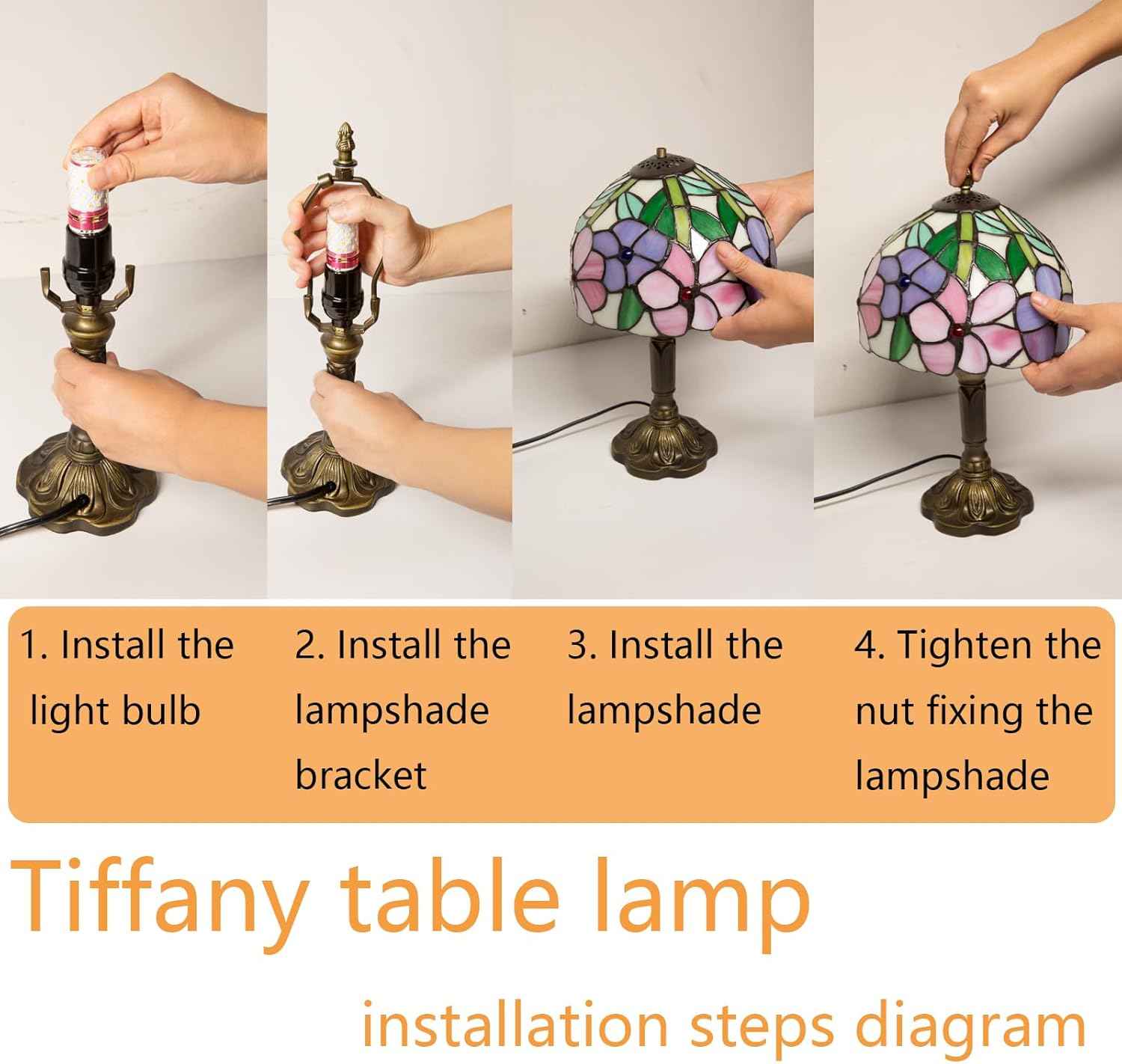 1. Install the light bulb

2. Install the lampshade bracket

3. Install the lampshade

4. Tighten the nut fixing the lampshade

Tiffany table lamp

installation steps diagram