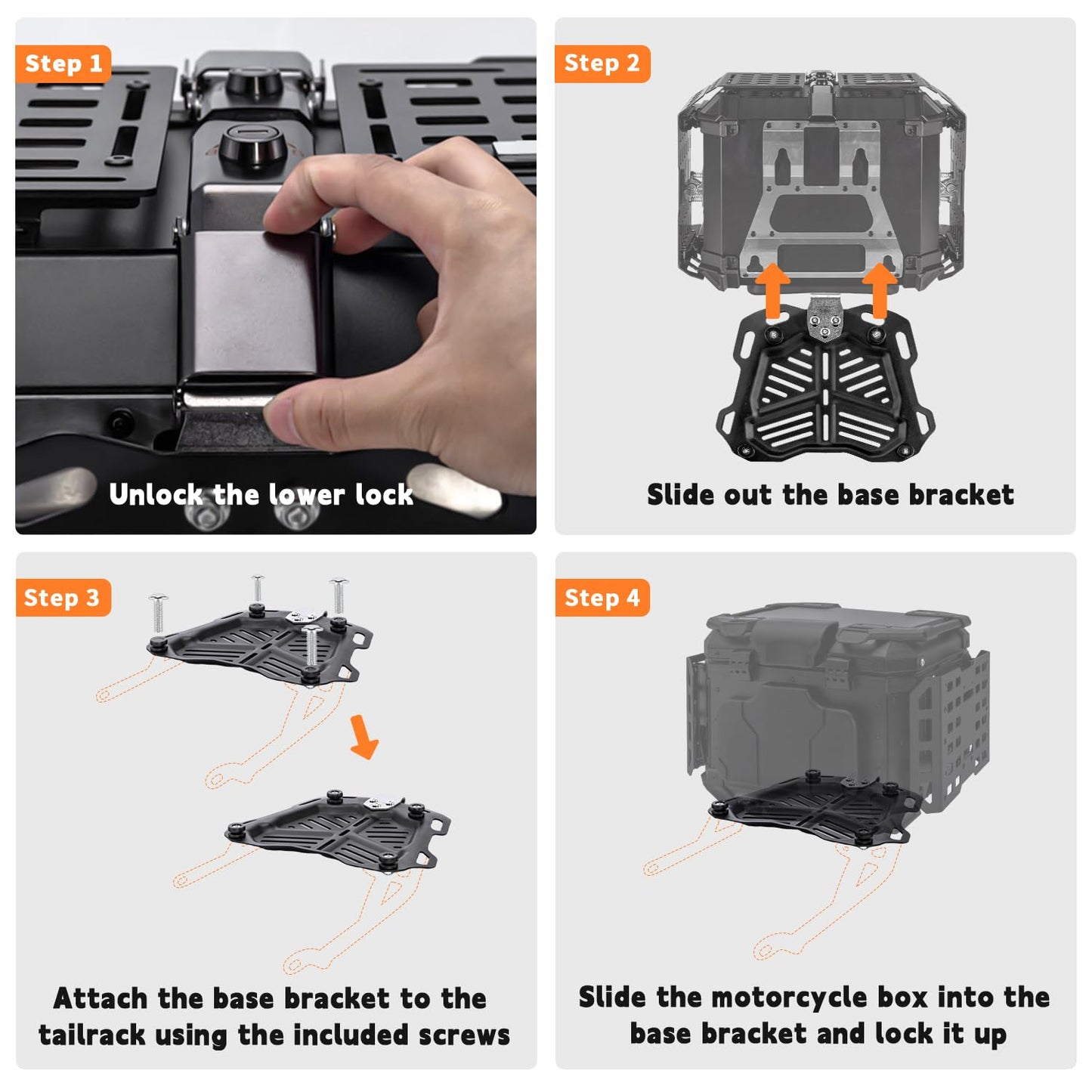 Step 1

Unlock the lower lock

Step 2

Slide out the base bracket

Step 3

Attach the base bracket to the tailrack using the included screws

Step 4

Slide the motorcycle box into the base bracket and lock it up