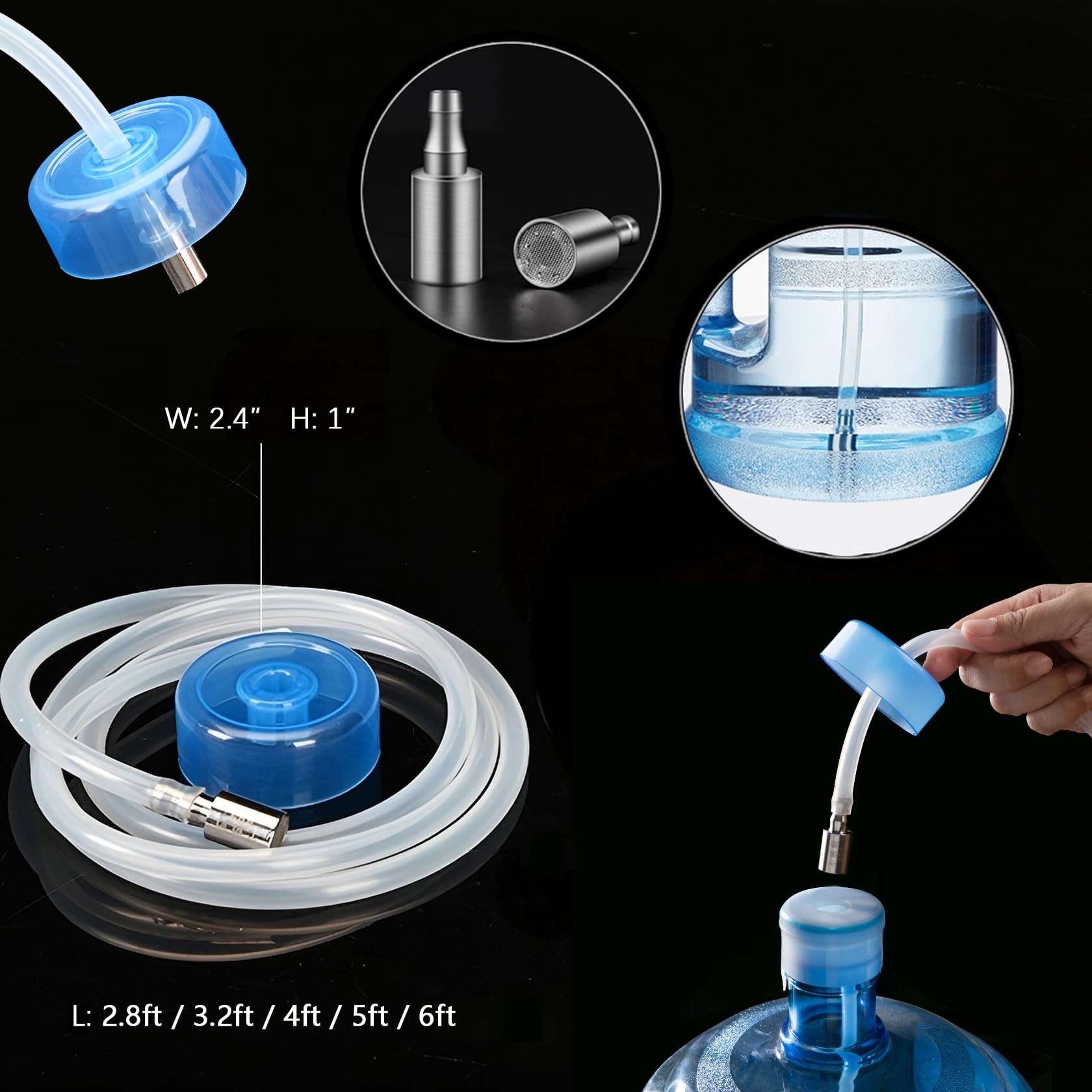 W: 2.4″ H: 1″

L: 2.8ft / 3.2ft / 4ft / 5ft / 6ft