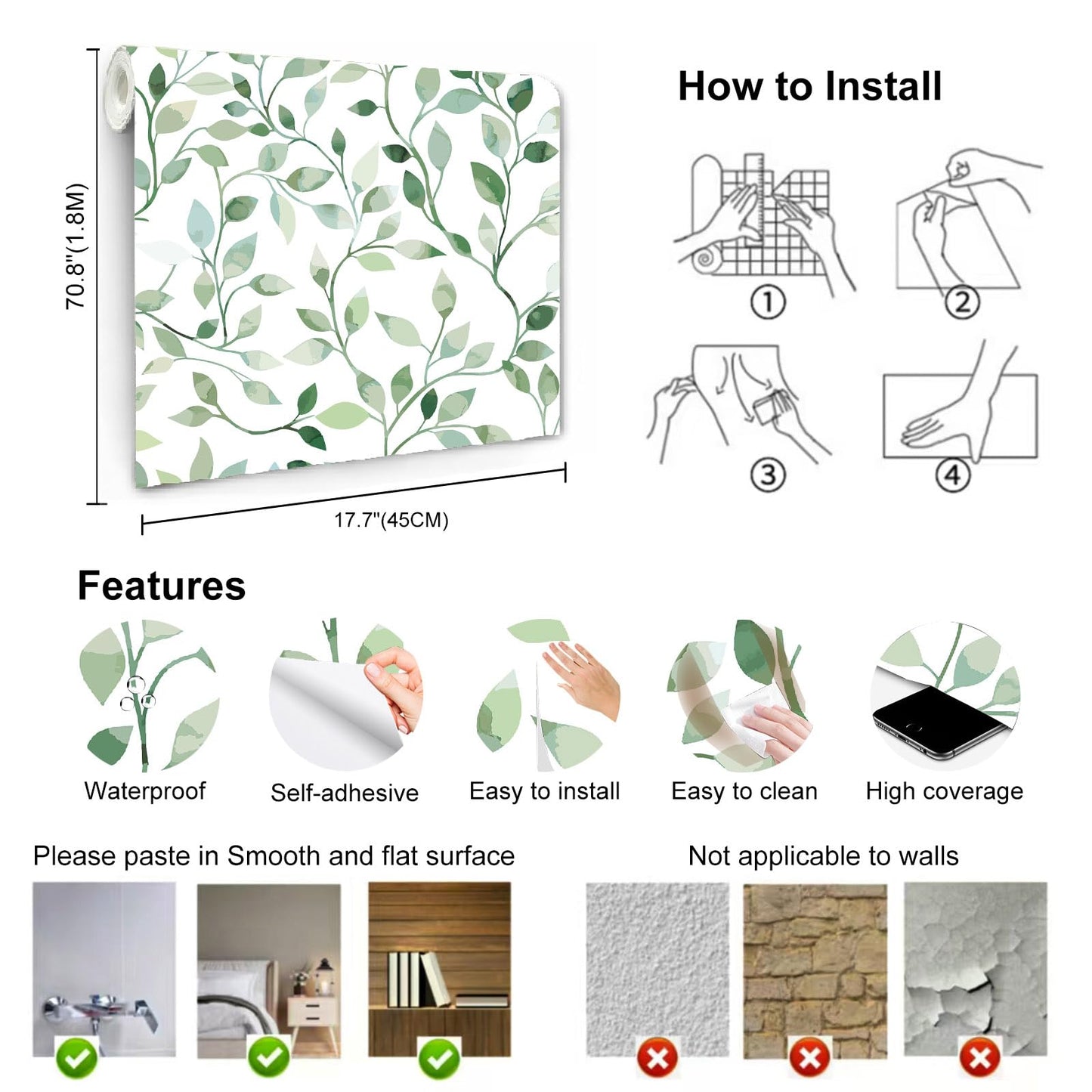 70.8"(1.8M)

17.7"(45CM)

How to Install

①

②

③

④

Features

Waterproof

Self-adhesive

Easy to install

Easy to clean

High coverage

Please paste in Smooth and flat surface

Not applicable to walls