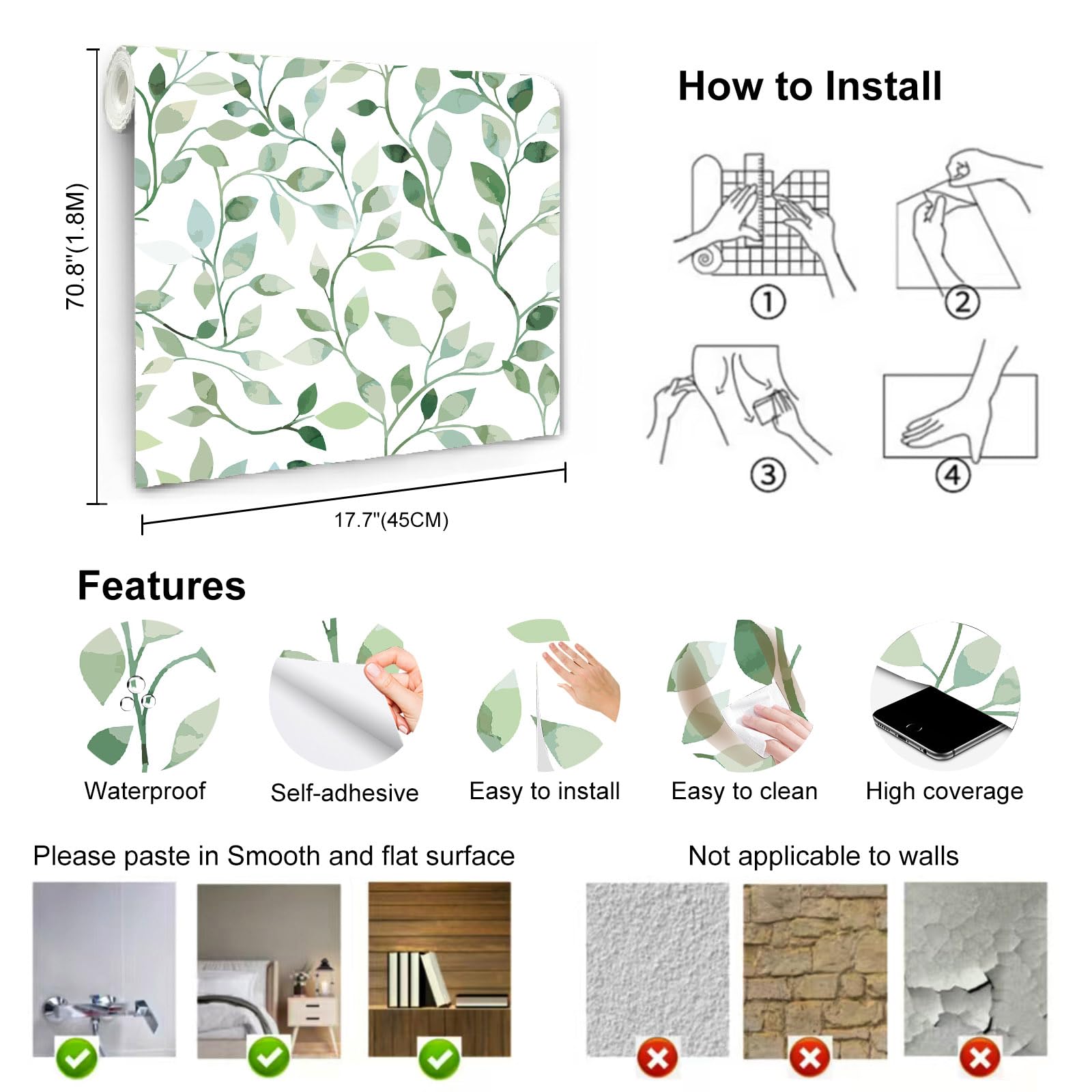 70.8"(1.8M)

17.7"(45CM)

How to Install

①
②
③
④

Features

Waterproof
Self-adhesive
Easy to install
Easy to clean
High coverage

Please paste in Smooth and flat surface

Not applicable to walls