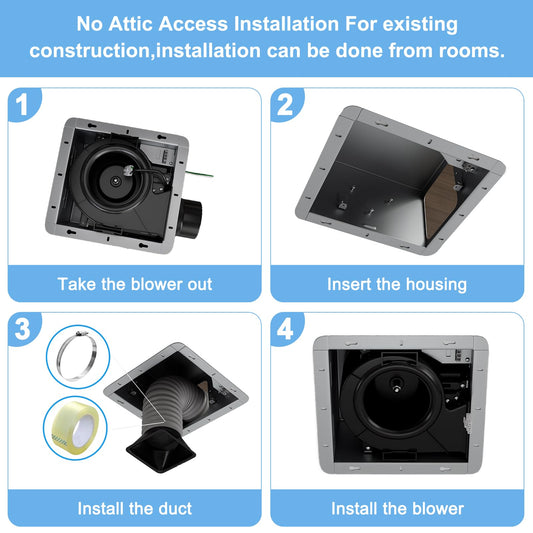 No Attic Access Installation For existing construction,installation can be done from rooms.

1

Take the blower out

2

Insert the housing

3

Install the duct

4

Install the blower