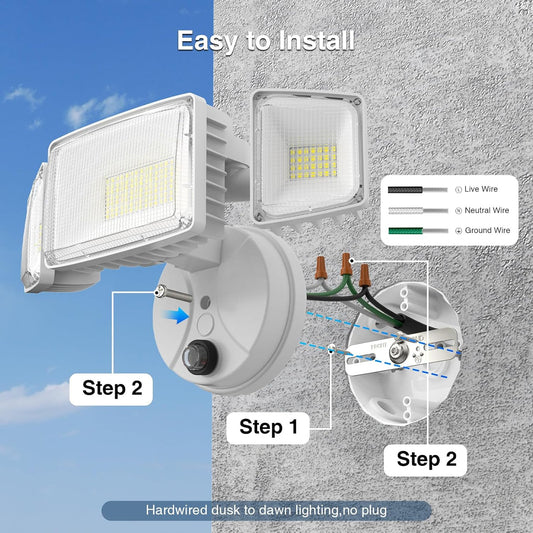 Easy to Install

Live Wire
Neutral Wire
Ground Wire

Step 2

Step 1

Step 2

Hardwired dusk to dawn lighting,no plug