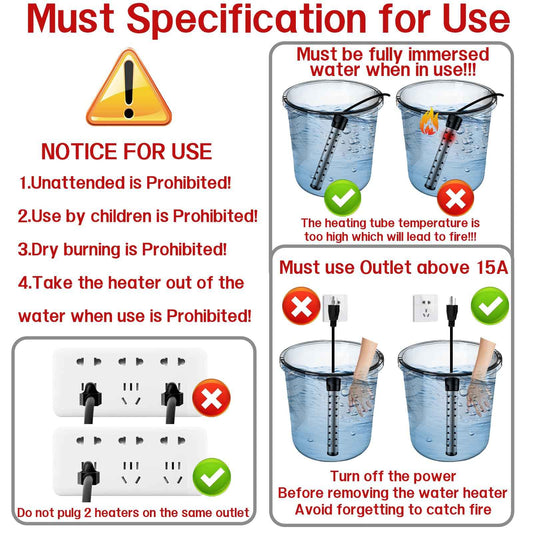 Must Specification for Use

NOTICE FOR USE

1.Unattended is Prohibited!

2.Use by children is Prohibited!

3.Dry burning is Prohibited!

4.Take the heater out of the water when use is Prohibited!

Do not pulg 2 heaters on the same outlet

Must be fully immersed water when in use!!!

The heating tube temperature is too high which will lead to fire!!!

Must use Outlet above 15A

Turn off the power
Before removing the water heater
Avoid forgetting to catch fire