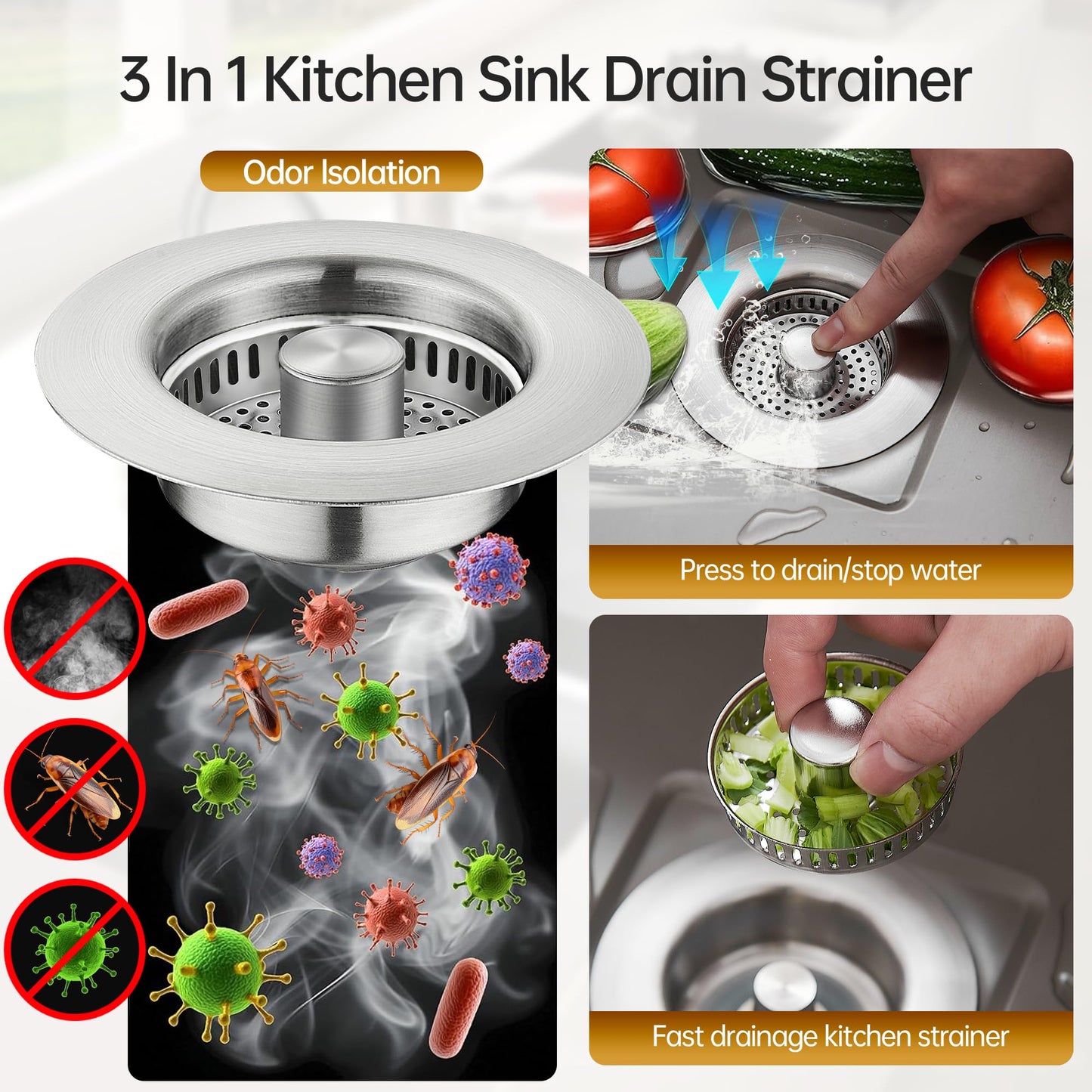 3 In 1 Kitchen Sink Drain Strainer

Odor Isolation

Press to drain/stop water

Fast drainage kitchen strainer