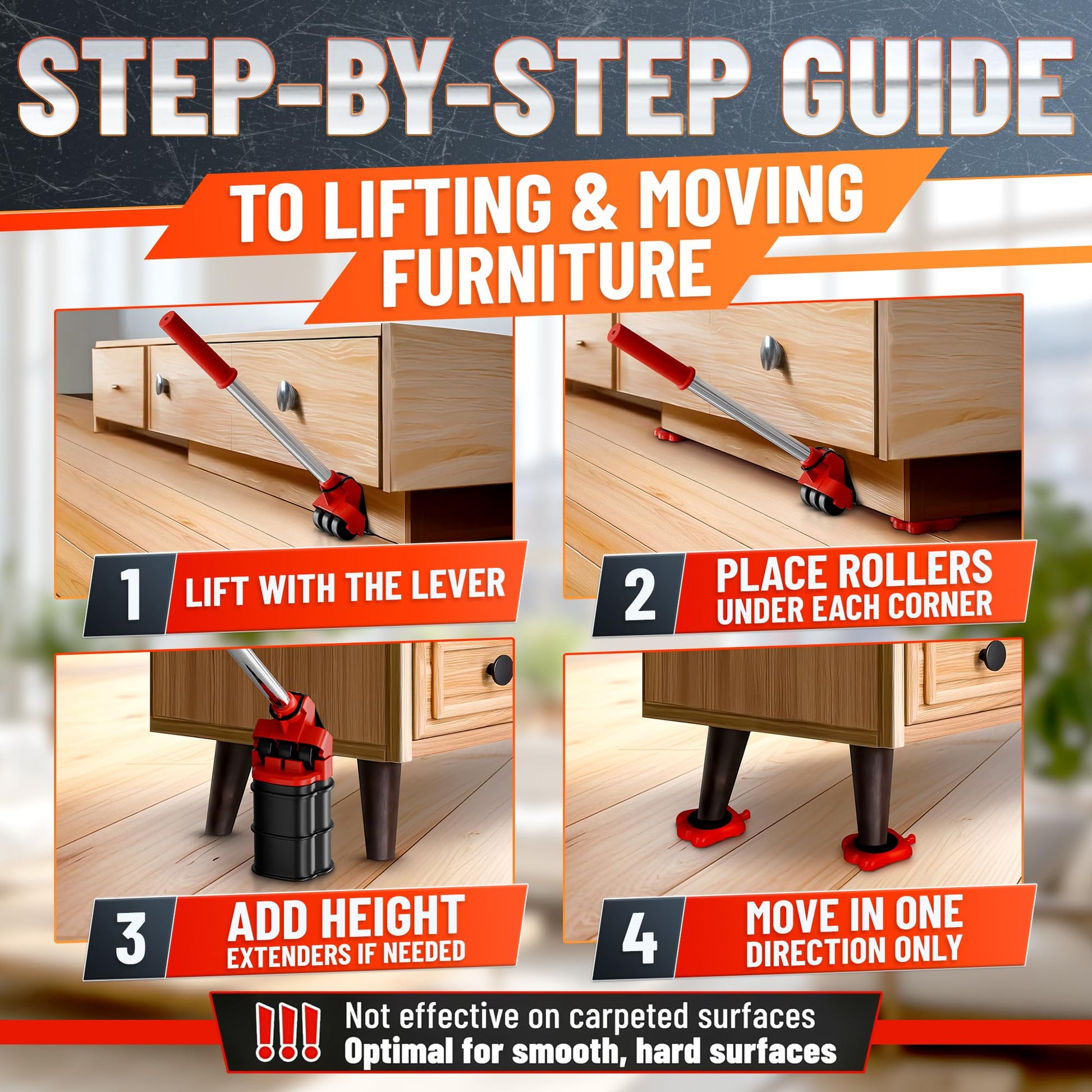 STEP-BY-STEP GUIDE

TO LIFTING & MOVING FURNITURE

1 LIFT WITH THE LEVER

2 PLACE ROLLERS UNDER EACH CORNER

3 ADD HEIGHT EXTENDERS IF NEEDED

4 MOVE IN ONE DIRECTION ONLY

!!! Not effective on carpeted surfaces
Optimal for smooth, hard surfaces