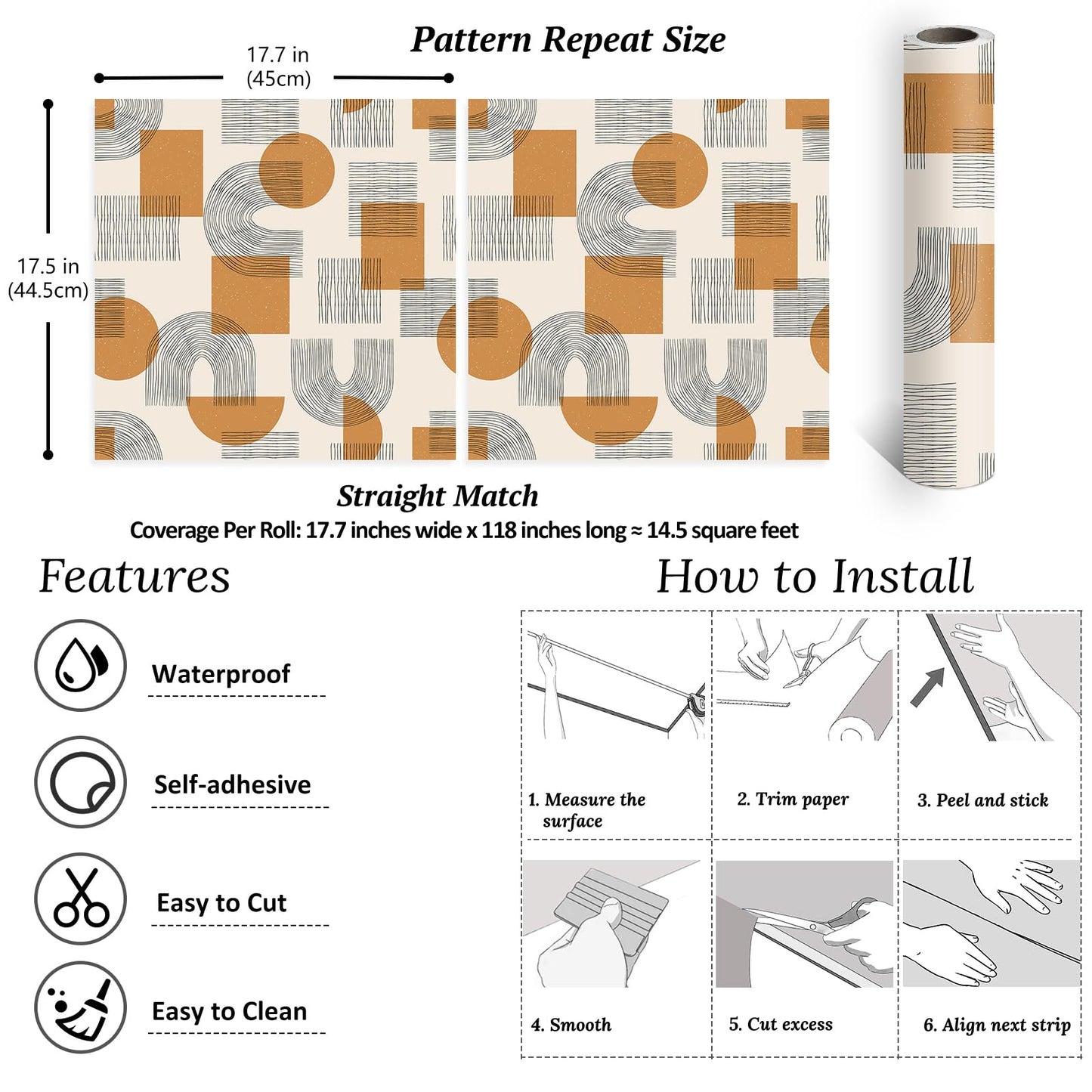 Pattern Repeat Size

17.7 in
(45cm)

17.5 in
(44.5cm)

Straight Match

Coverage Per Roll: 17.7 inches wide x 118 inches long ≈ 14.5 square feet

Features

Waterproof

Self-adhesive

Easy to Cut

Easy to Clean

How to Install

1. Measure the surface

2. Trim paper

3. Peel and stick

4. Smooth

5. Cut excess

6. Align next strip