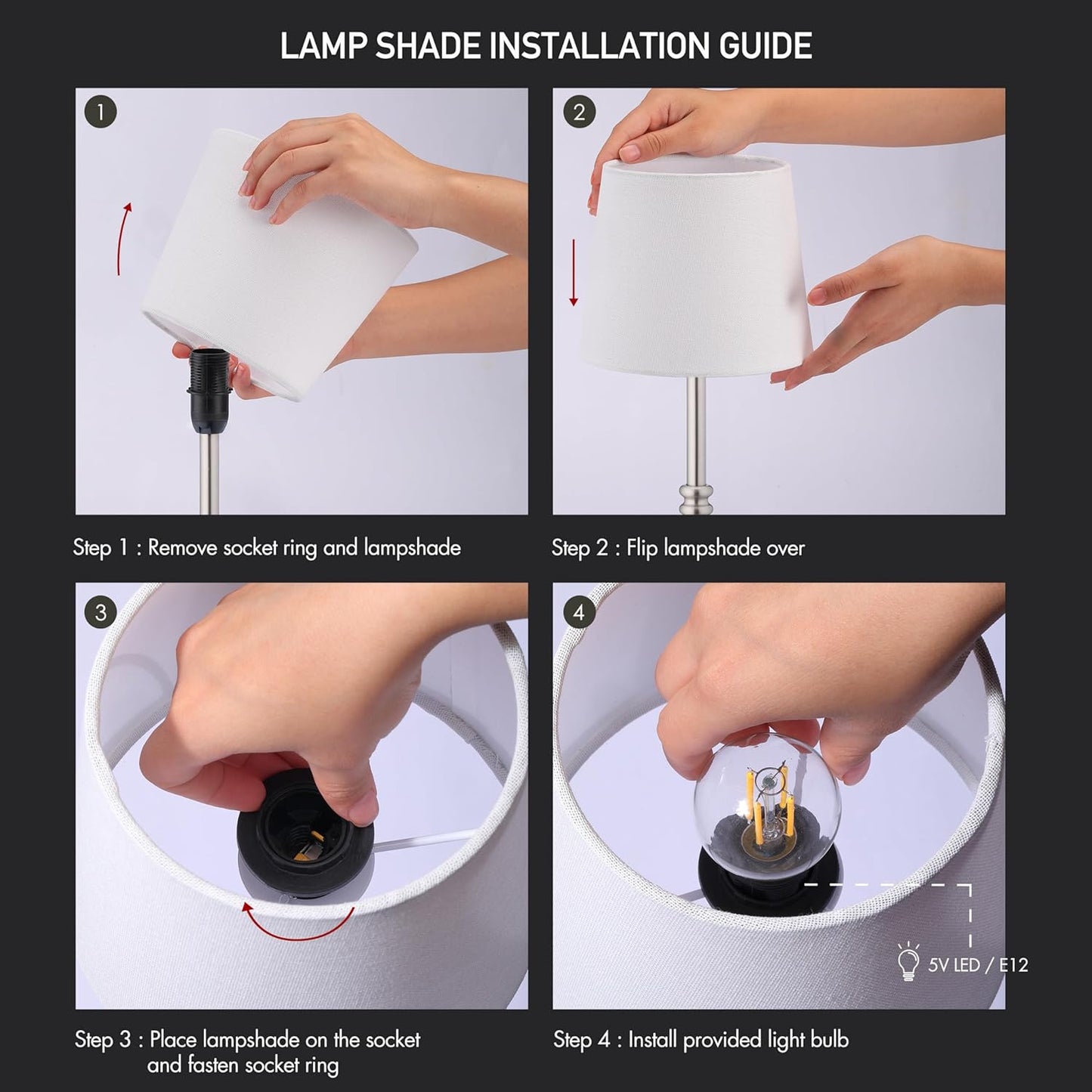 LAMP SHADE INSTALLATION GUIDE

1

Step 1 : Remove socket ring and lampshade

2

Step 2 : Flip lampshade over

3

Step 3 : Place lampshade on the socket and fasten socket ring

4

5V LED / E12

Step 4 : Install provided light bulb