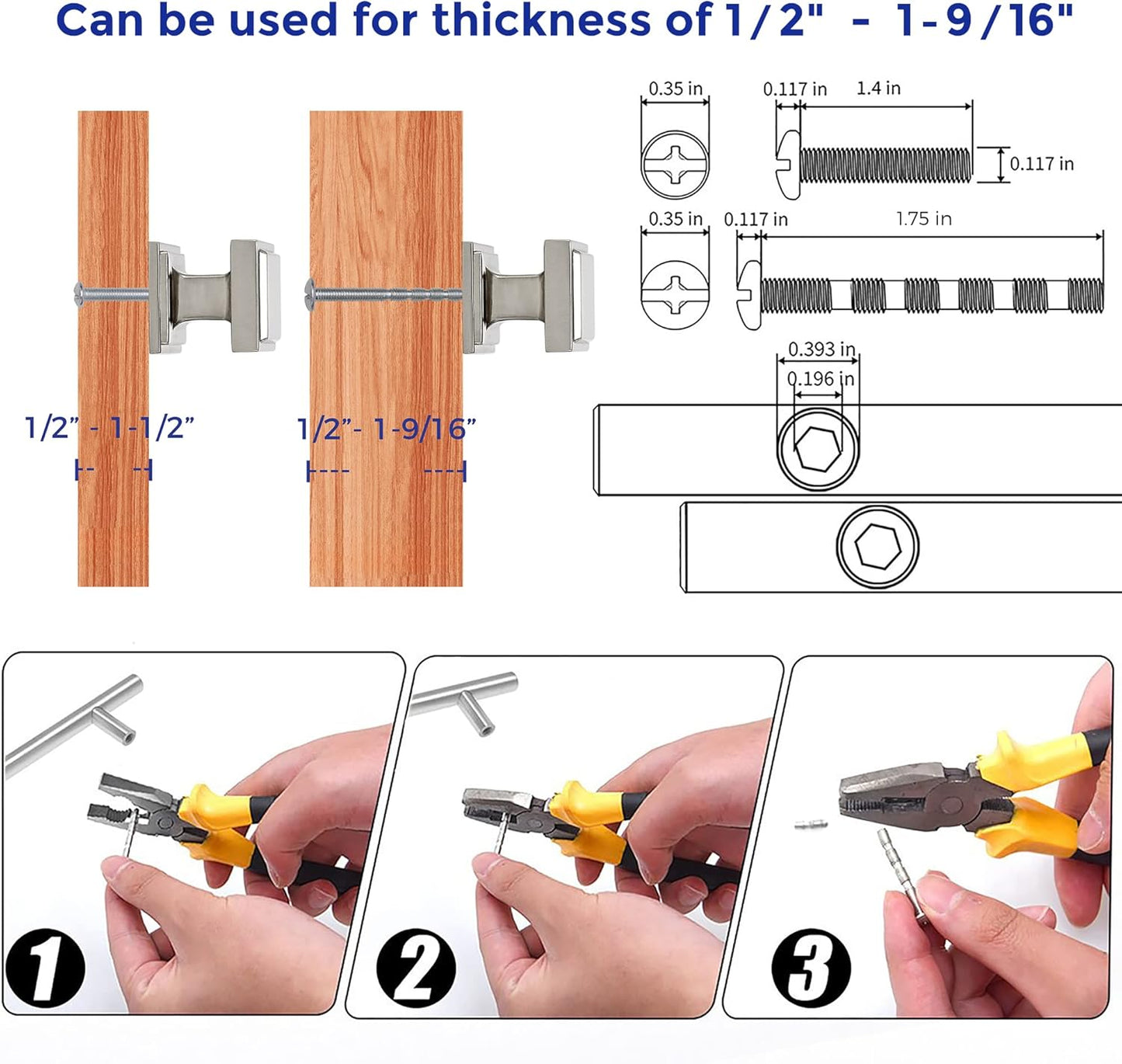 Can be used for thickness of 1/2" - 1-9/16"

1/2" - 1-1/2"

1/2"- 1-9/16"

0.35 in

0.117 in

1.4 in

0.117 in

0.35 in

0.117 in

1.75 in

0.393 in

0.196 in

1

2

3