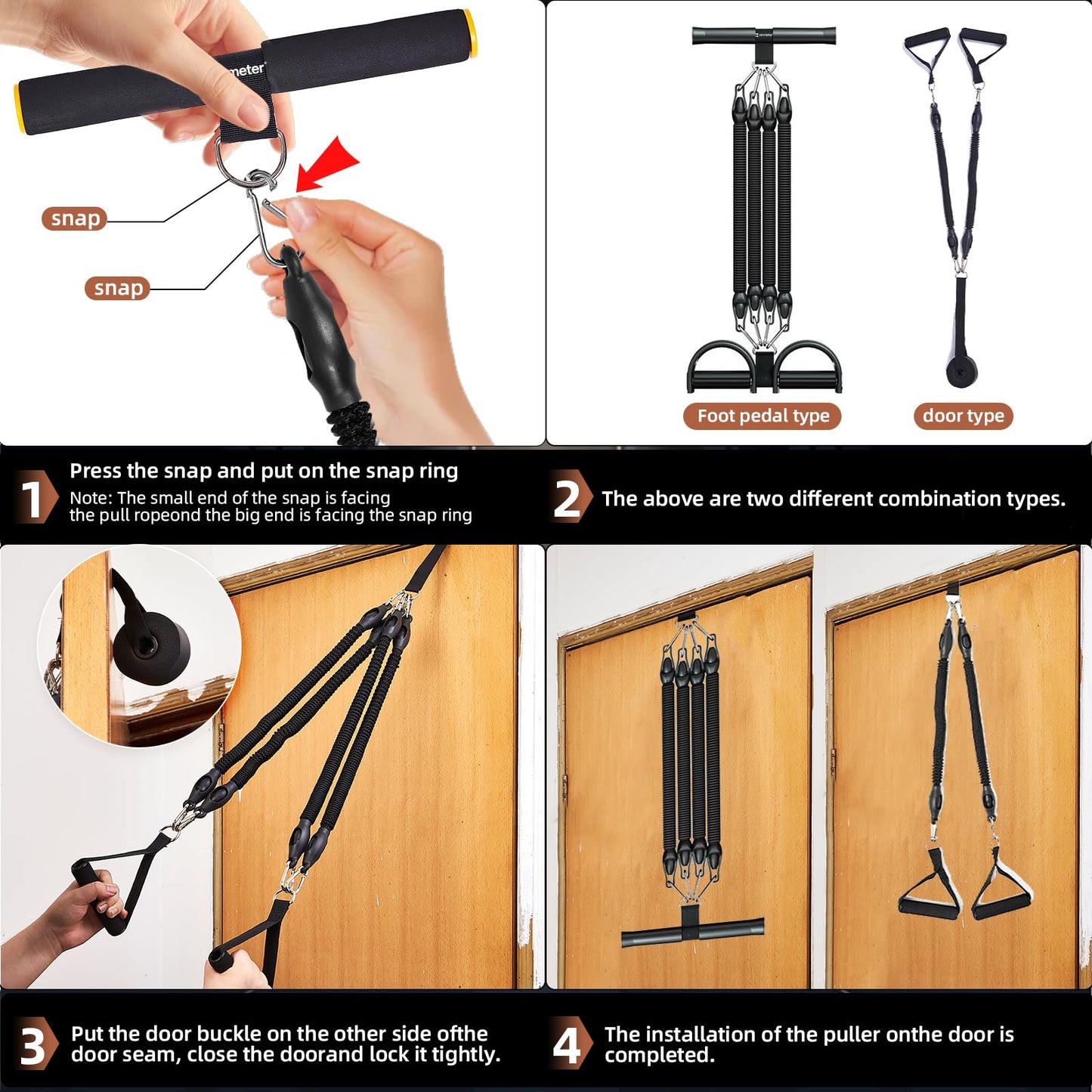 meter

snap

snap

Foot pedal type

door type

1 Press the snap and put on the snap ring
Note: The small end of the snap is facing the pull ropeond the big end is facing the snap ring

2 The above are two different combination types.

3 Put the door buckle on the other side ofthe door seam, close the doorand lock it tightly.

4 The installation of the puller onthe door is completed.