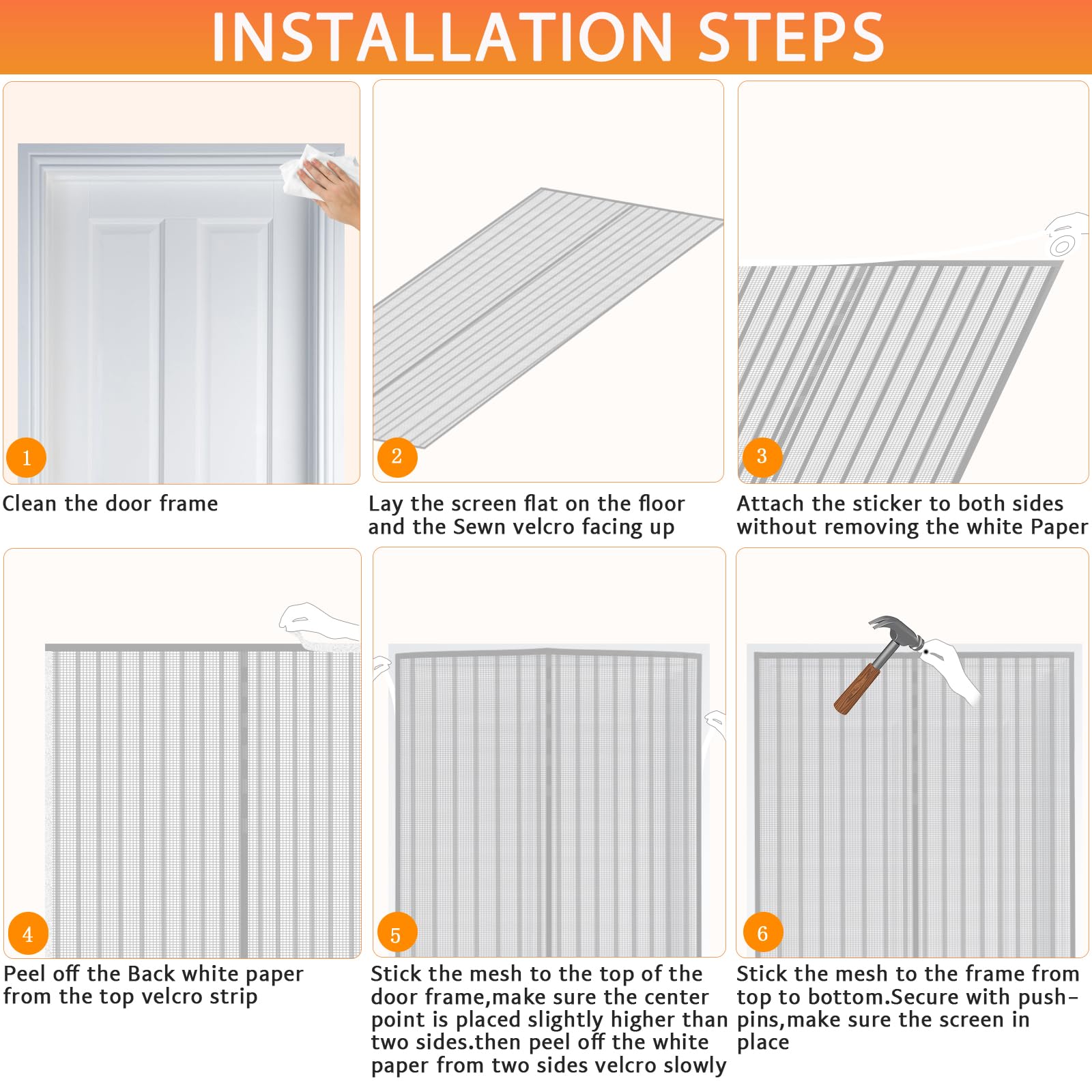 INSTALLATION STEPS

1

Clean the door frame

2

Lay the screen flat on the floor and the Sewn velcro facing up

3

Attach the sticker to both sides without removing the white Paper

4

Peel off the Back white paper from the top velcro strip

5

Stick the mesh to the top of the door frame,make sure the center point is placed slightly higher than two sides.then peel off the white paper from two sides velcro slowly

6

Stick the mesh to the frame from top to bottom.Secure with push-pins,make sure the screen in place