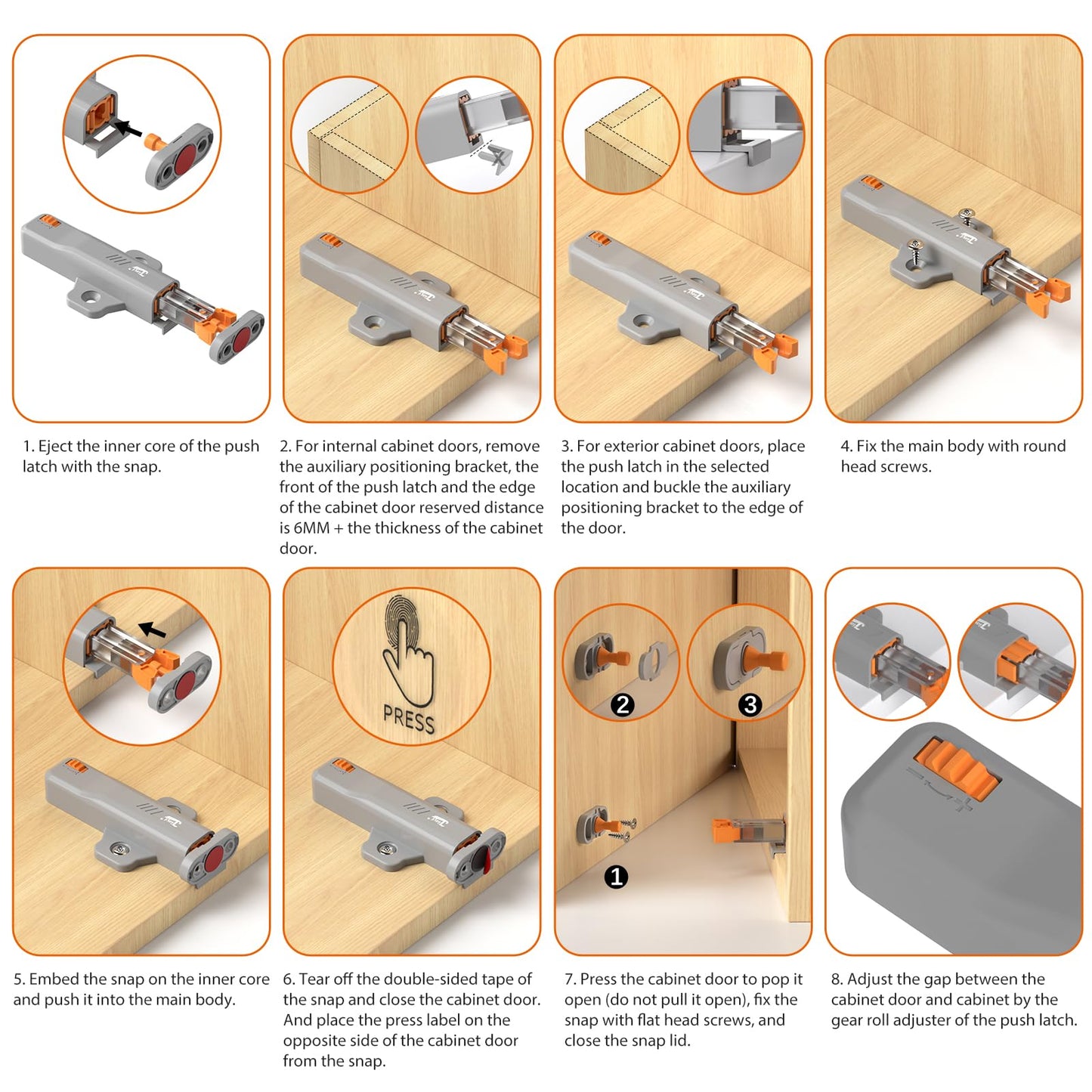 1. Eject the inner core of the push latch with the snap.

2. For internal cabinet doors, remove the auxiliary positioning bracket, the front of the push latch and the edge of the cabinet door reserved distance is 6MM + the thickness of the cabinet door.

3. For exterior cabinet doors, place the push latch in the selected location and buckle the auxiliary positioning bracket to the edge of the door.

4. Fix the main body with round head screws.

PRESS

2

3

1

5. Embed the snap on the inner core and push it into the main body.

6. Tear off the double-sided tape of the snap and close the cabinet door. And place the press label on the opposite side of the cabinet door from the snap.

7. Press the cabinet door to pop it open (do not pull it open), fix the snap with flat head screws, and close the snap lid.

8. Adjust the gap between the cabinet door and cabinet by the gear roll adjuster of the push latch.