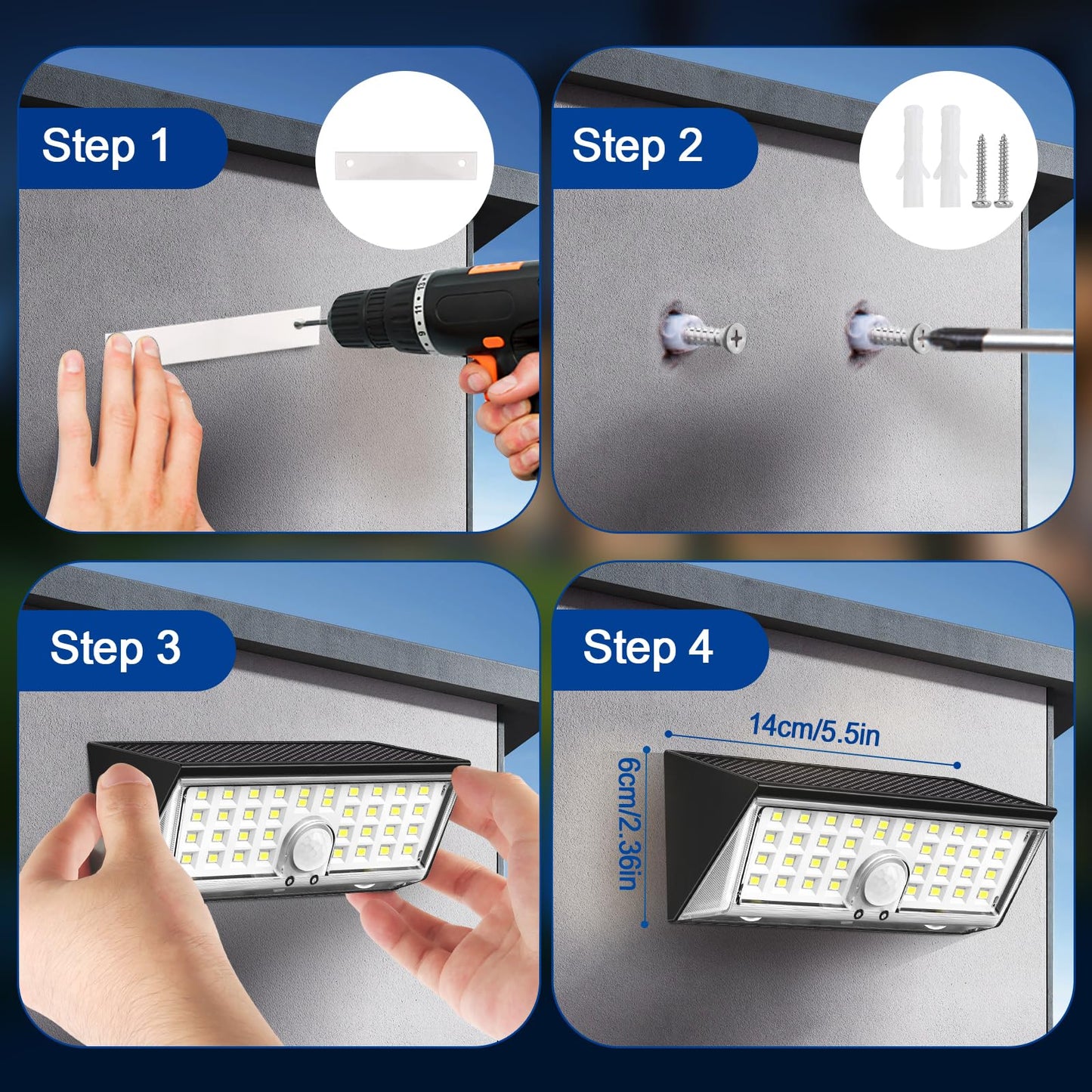 Step 1

Step 2

Step 3

Step 4

14cm/5.5in

6cm/2.36in