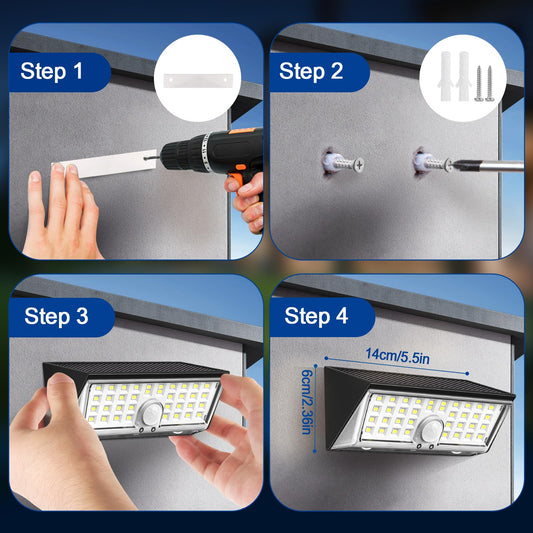 Step 1

Step 2

Step 3

Step 4

14cm/5.5in

6cm/2.36in